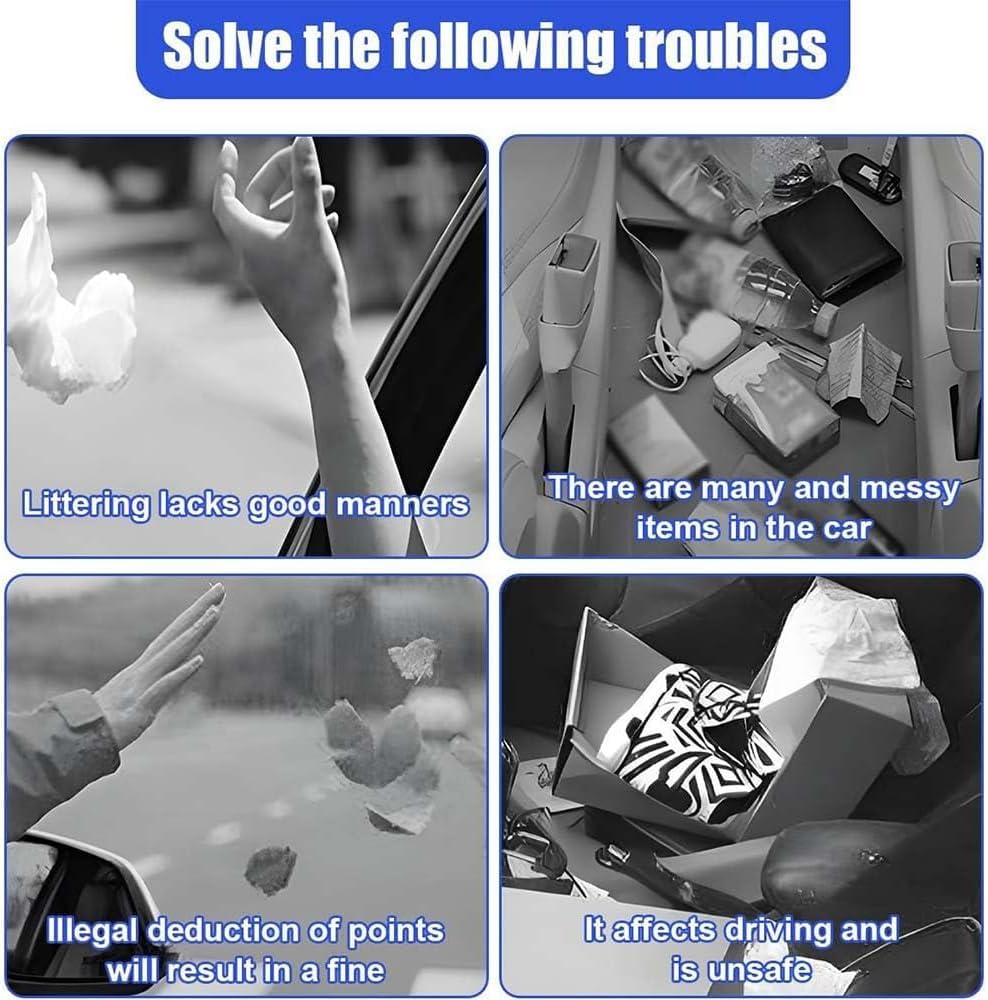 Solve the following troubles

Littering lacks good manners

There are many and messy items in the car

Illegal deduction of points will result in a fine

It affects driving and is unsafe