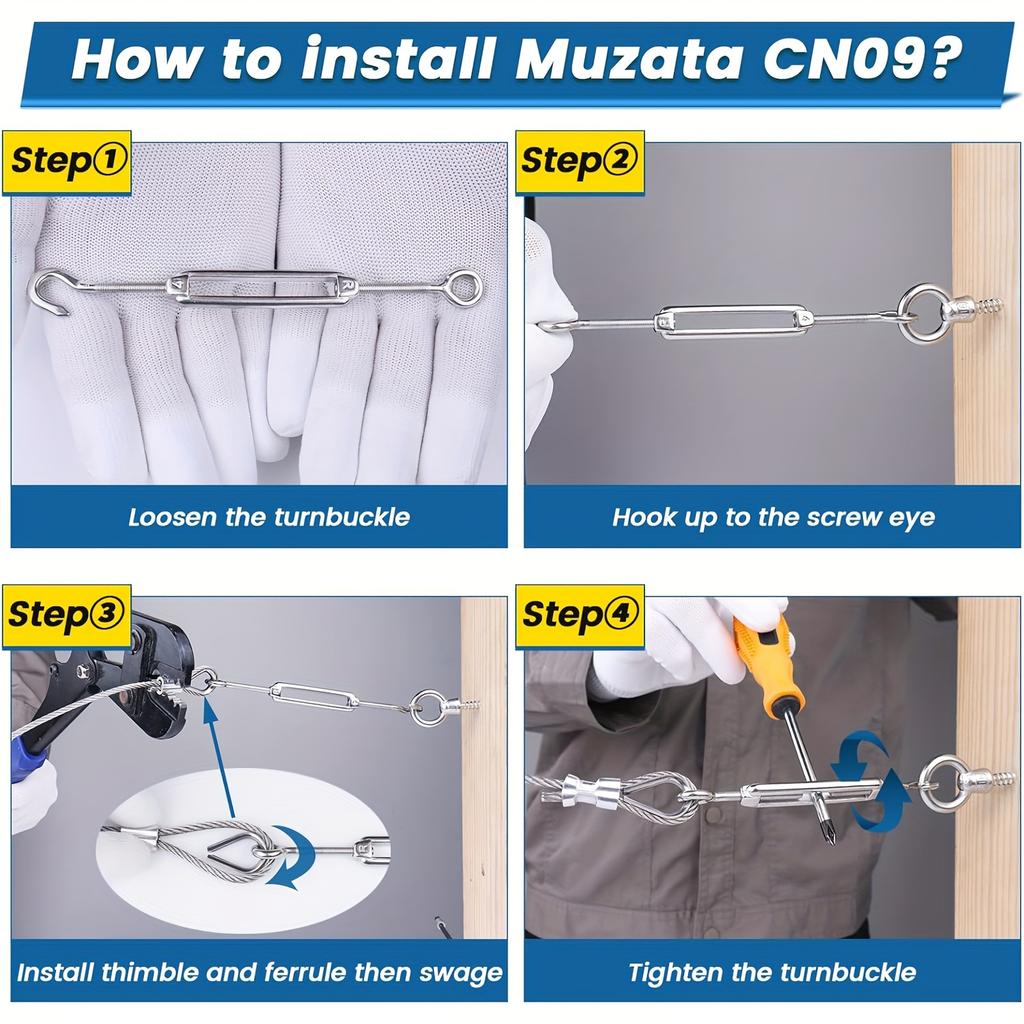 How to install Muzata CN09?

Step①

Loosen the turnbuckle

Step②

Hook up to the screw eye

Step③

Install thimble and ferrule then swage

Step④

Tighten the turnbuckle