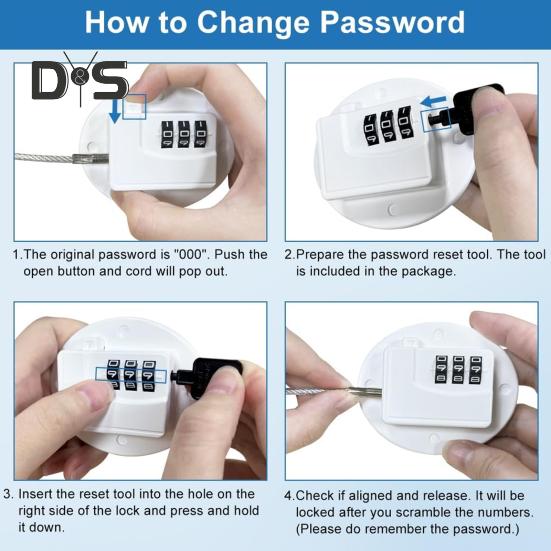 How to Change Password

D&S

1.The original password is "000". Push the open button and cord will pop out.

2.Prepare the password reset tool. The tool is included in the package.

3. Insert the reset tool into the hole on the right side of the lock and press and hold it down.

4.Check if aligned and release. It will be locked after you scramble the numbers. (Please do remember the password.)