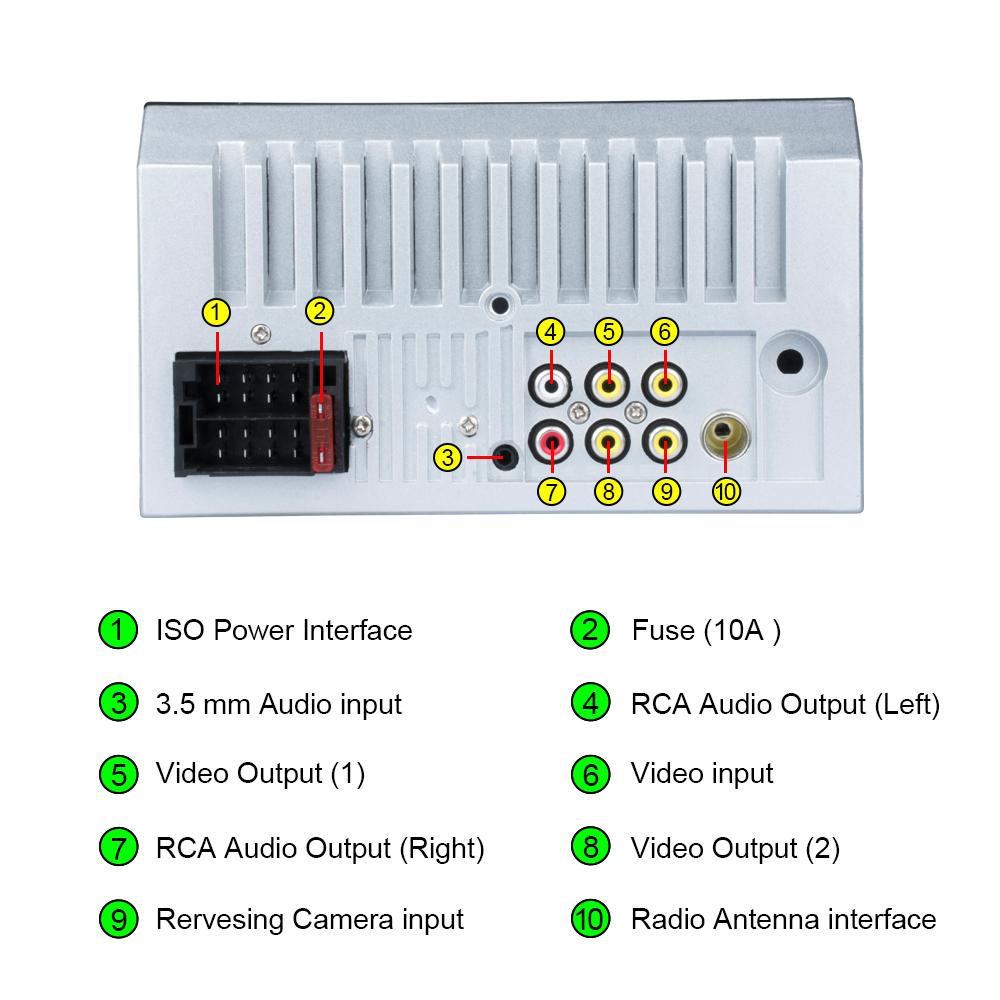 1
2
4
5
6
3
7
8
9
10

1 ISO Power Interface

2 Fuse (10A )

3 3.5 mm Audio input

4 RCA Audio Output (Left)

5 Video Output (1)

6 Video input

7 RCA Audio Output (Right)

8 Video Output (2)

9 Rervesing Camera input

10 Radio Antenna interface