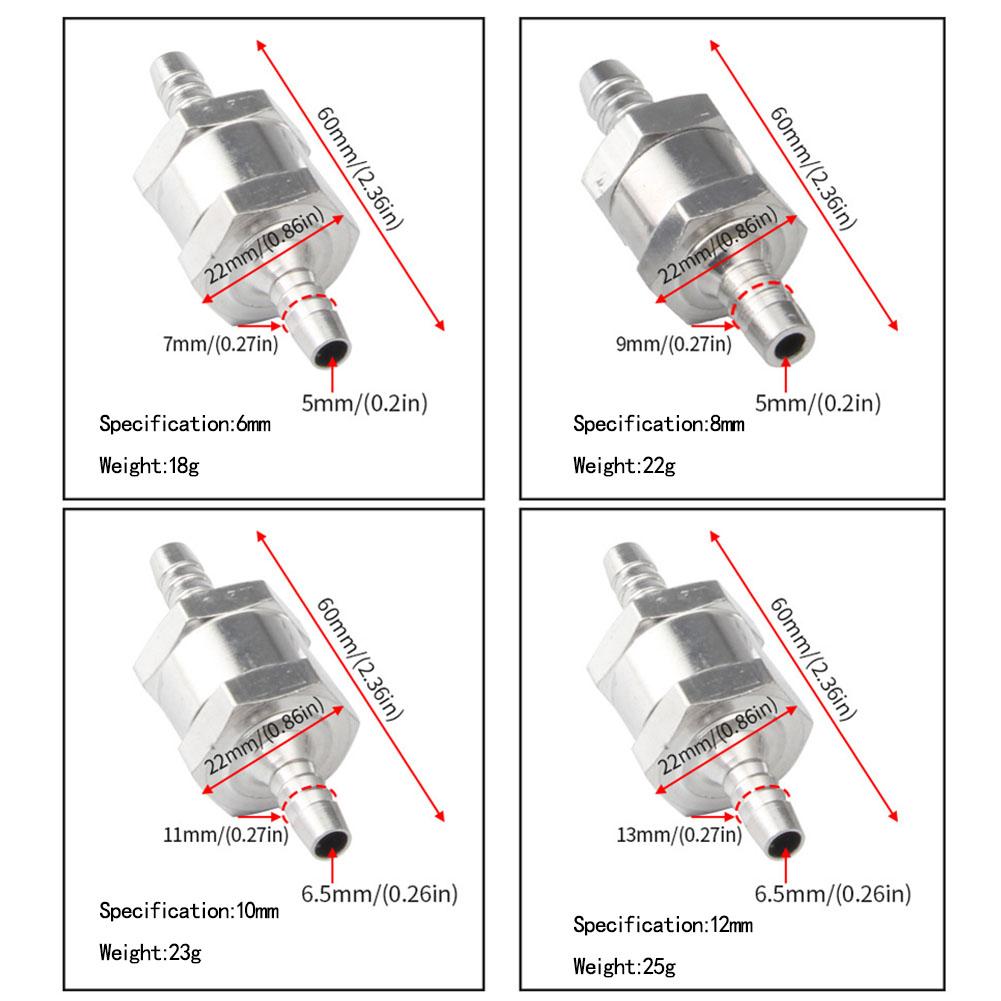 60mm/(2.36in)
22mm/(0.86in)
7mm/(0.27in)
5mm/(0.2in)
Specification:6mm
Weight:18g

60mm/(2.36in)
22mm/(0.86in)
9mm/(0.27in)
5mm/(0.2in)
Specification:8mm
Weight:22g

60mm/(2.36in)
22mm/(0.86in)
11mm/(0.27in)
6.5mm/(0.26in)
Specification:10mm
Weight:23g

60mm/(2.36in)
22mm/(0.86in)
13mm/(0.27in)
6.5mm/(0.26in)
Specification:12mm
Weight:25g