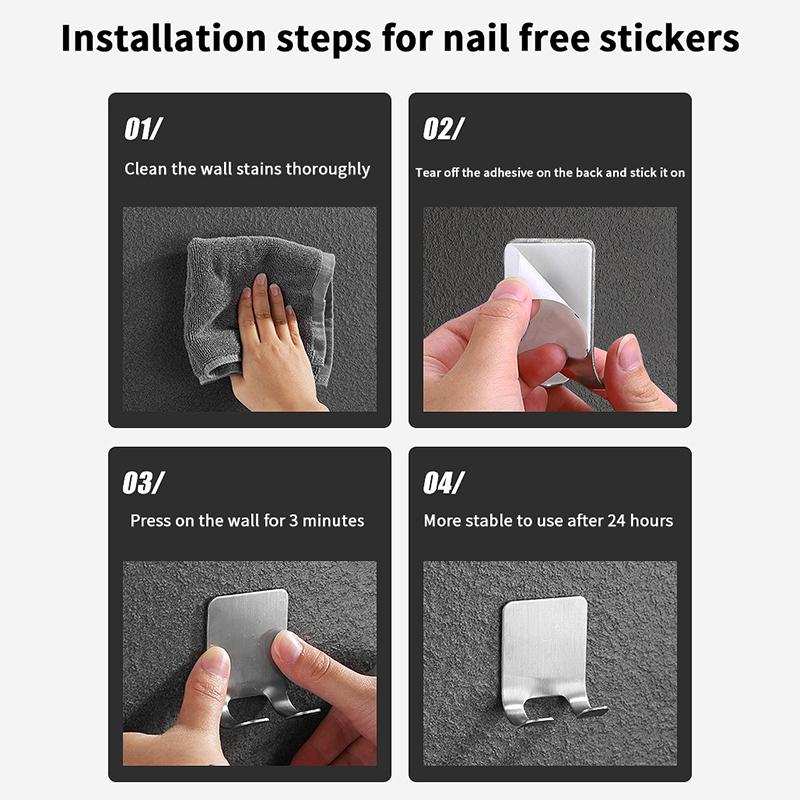 Installation steps for nail free stickers

01/
Clean the wall stains thoroughly

02/
Tear off the adhesive on the back and stick it on

03/
Press on the wall for 3 minutes

04/
More stable to use after 24 hours