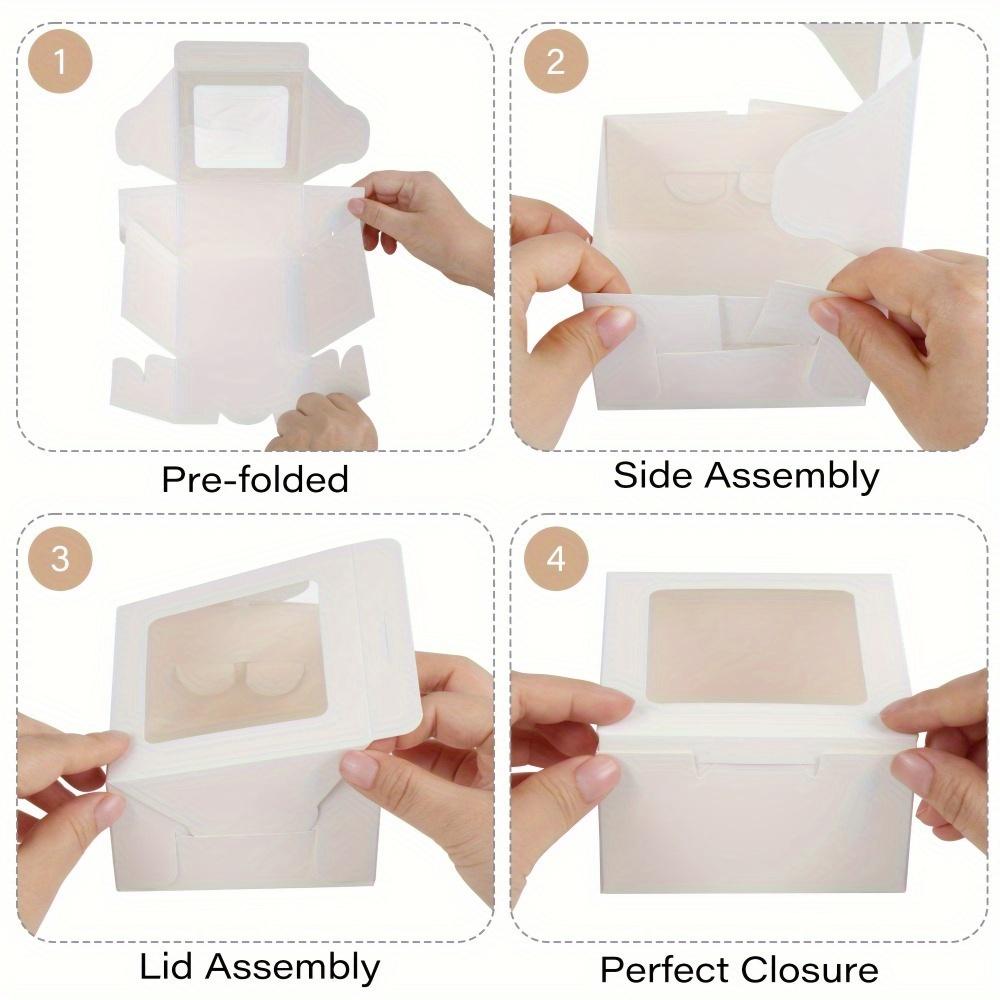 1

Pre-folded

2

Side Assembly

3

Lid Assembly

4

Perfect Closure