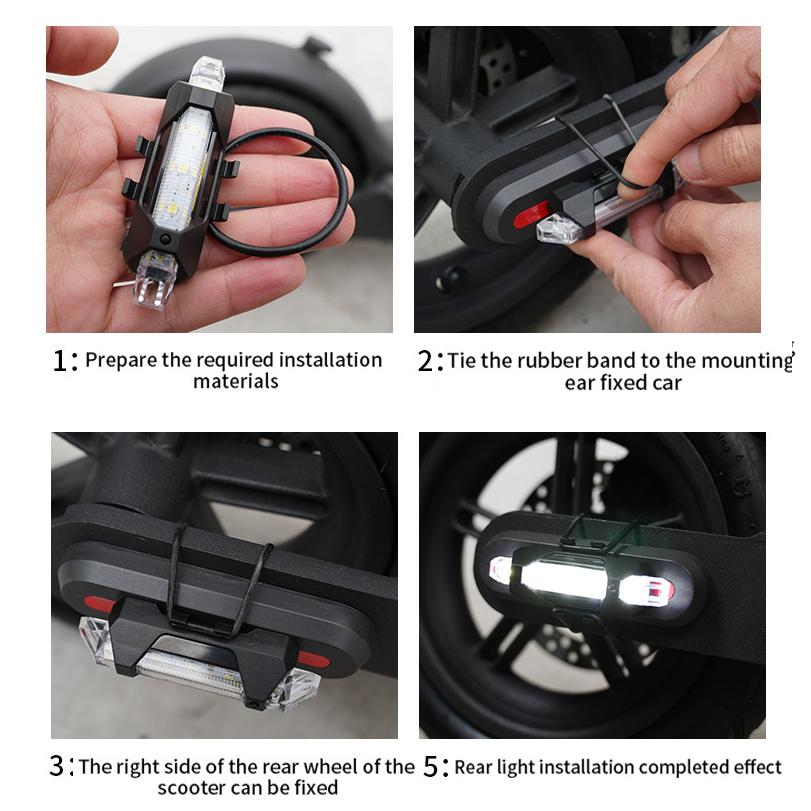 1: Prepare the required installation materials

2: Tie the rubber band to the mounting ear fixed car

3: The right side of the rear wheel of the scooter can be fixed

5: Rear light installation completed effect