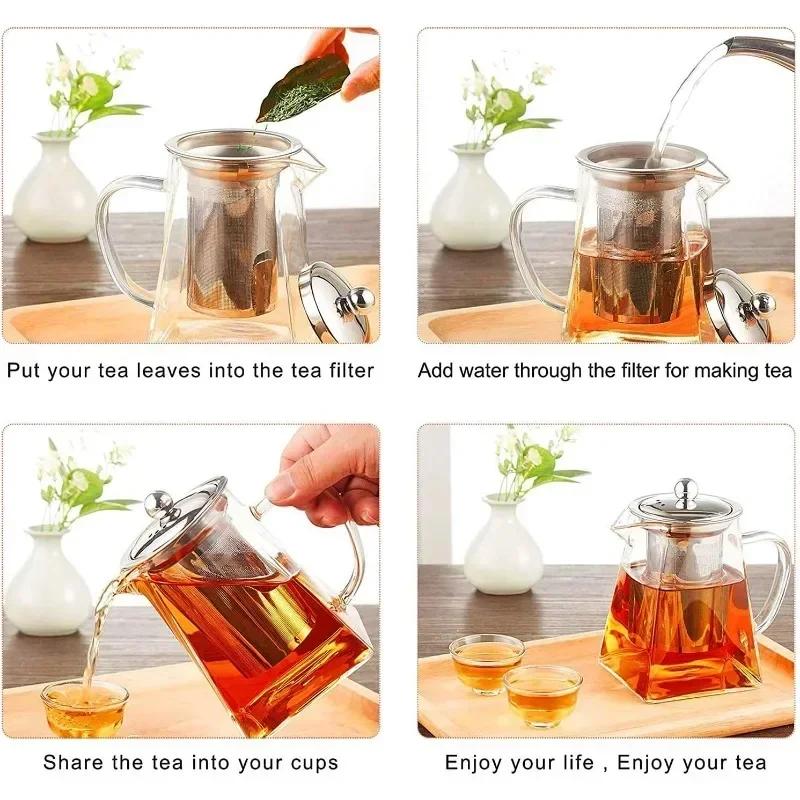 Put your tea leaves into the tea filter

Add water through the filter for making tea

Share the tea into your cups

Enjoy your life , Enjoy your tea