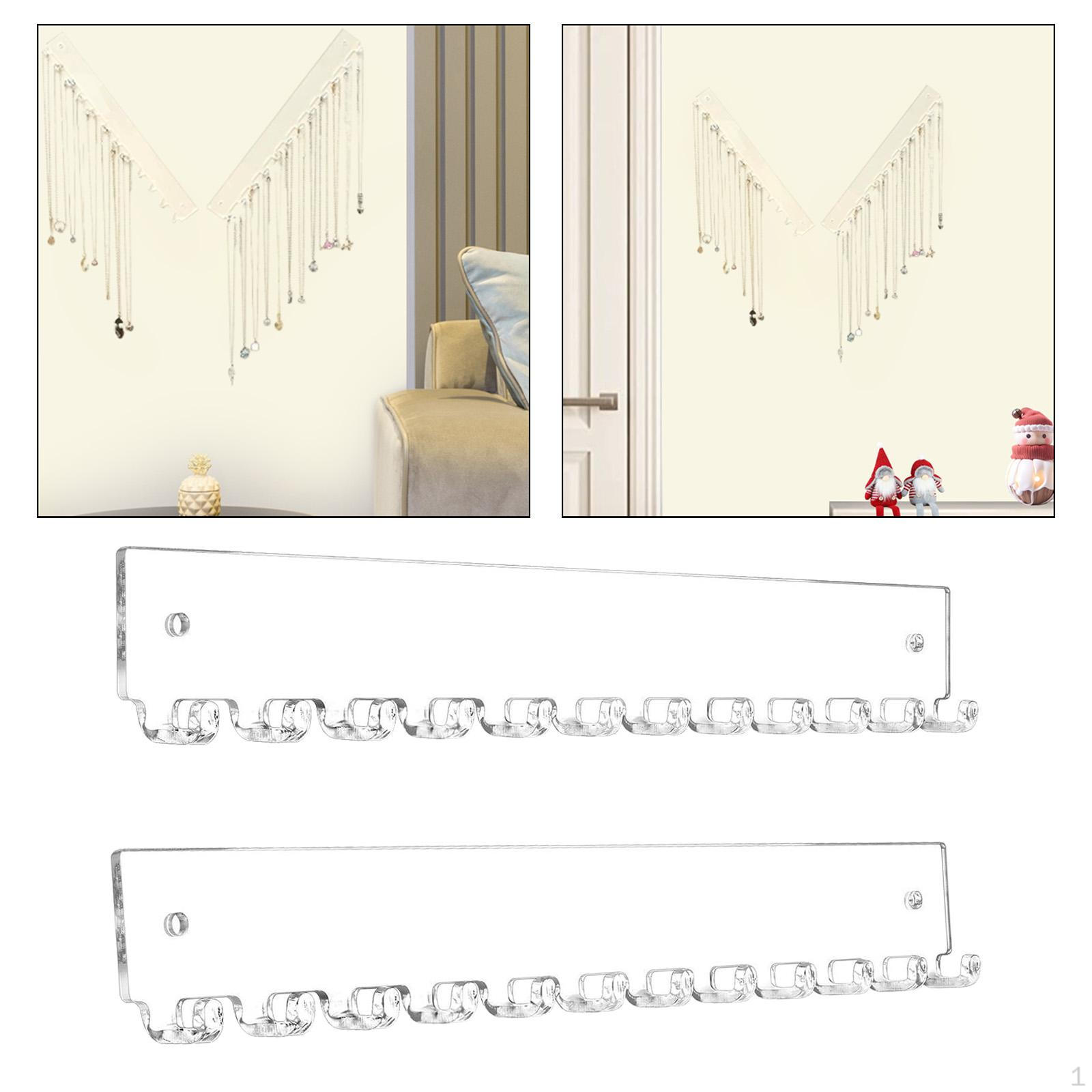 1