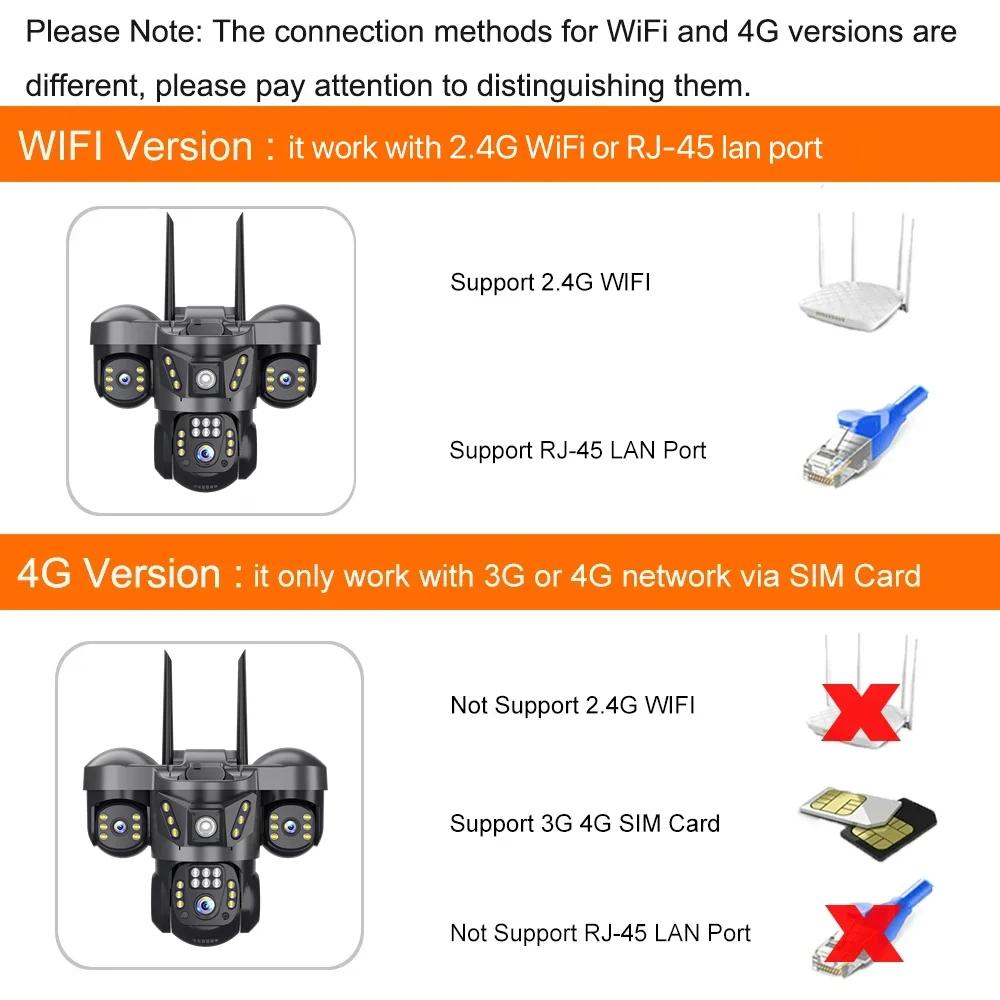 Please Note: The connection methods for WiFi and 4G versions are different, please pay attention to distinguishing them.

WIFI Version : it work with 2.4G WiFi or RJ-45 lan port

Support 2.4G WIFI

Support RJ-45 LAN Port

4G Version : it only work with 3G or 4G network via SIM Card

Not Support 2.4G WIFI

Support 3G 4G SIM Card

Not Support RJ-45 LAN Port