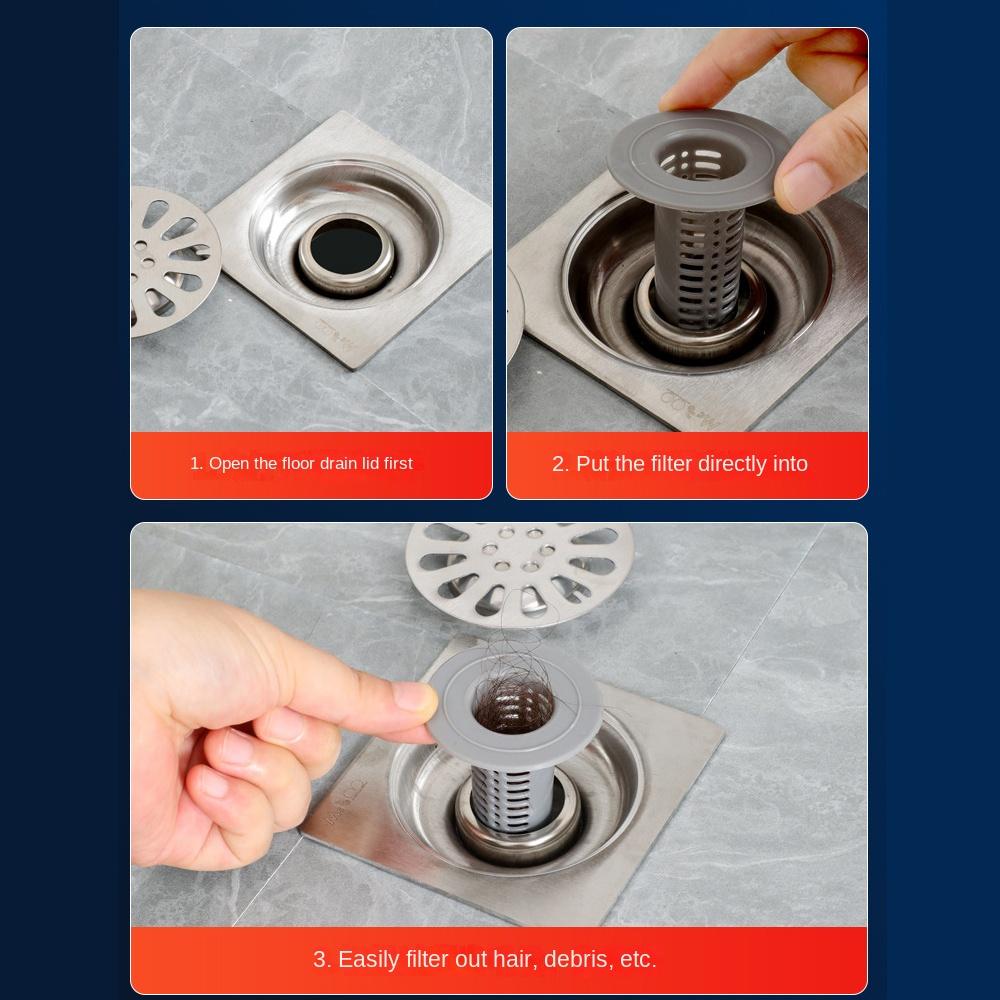 1. Open the floor drain lid first

2. Put the filter directly into

3. Easily filter out hair, debris, etc.