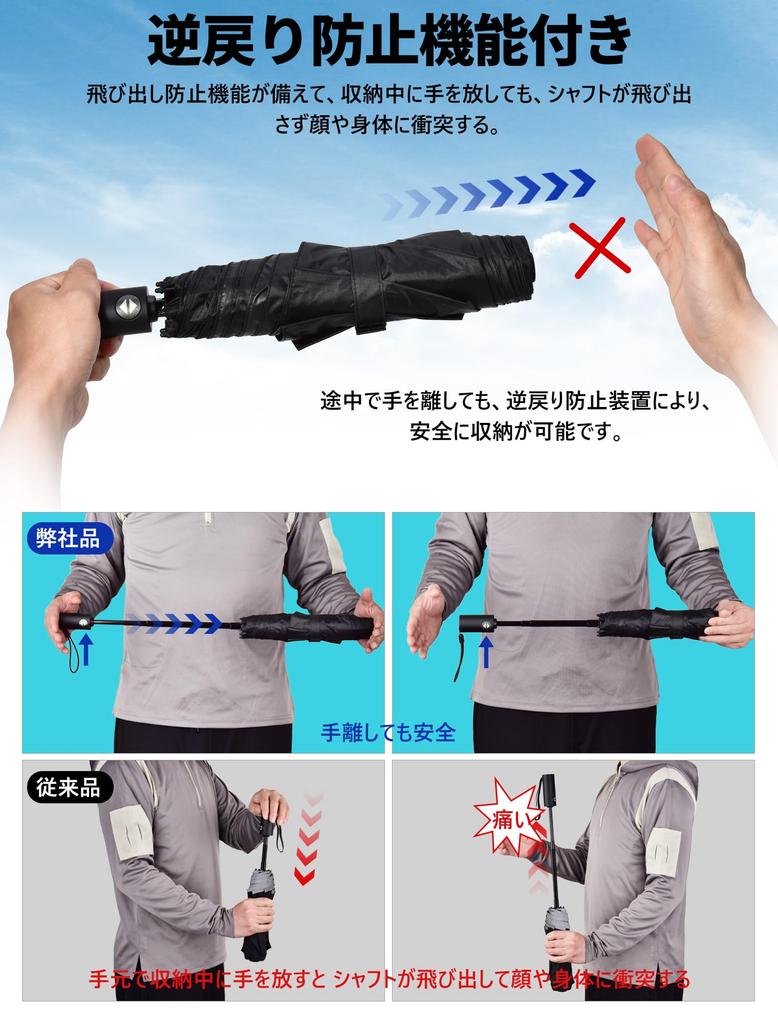 逆戻り防止機能付き

飛び出し防止機能が備えて、収納中に手を放しても、シャフトが飛び出さず顔や身体に衝突する。

途中で手を離しても、逆戻り防止装置により、安全に収納が可能です。

弊社品

手離しても安全

従来品

痛い

手元で収納中に手を放すと シャフトが飛び出して顔や身体に衝突する