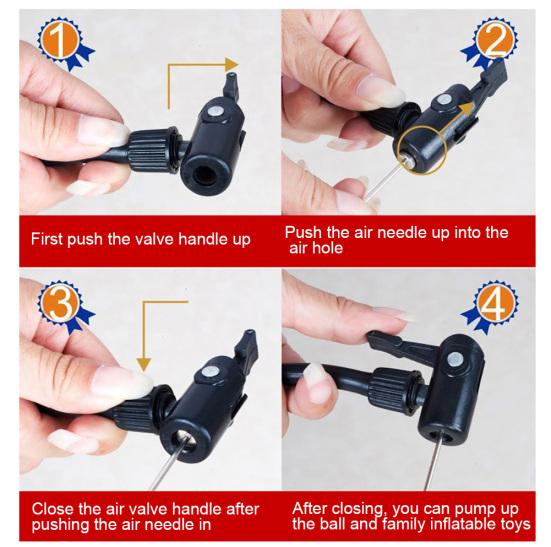 1

First push the valve handle up

2

Push the air needle up into the air hole

3

Close the air valve handle after pushing the air needle in

4

After closing, you can pump up the ball and family inflatable toys