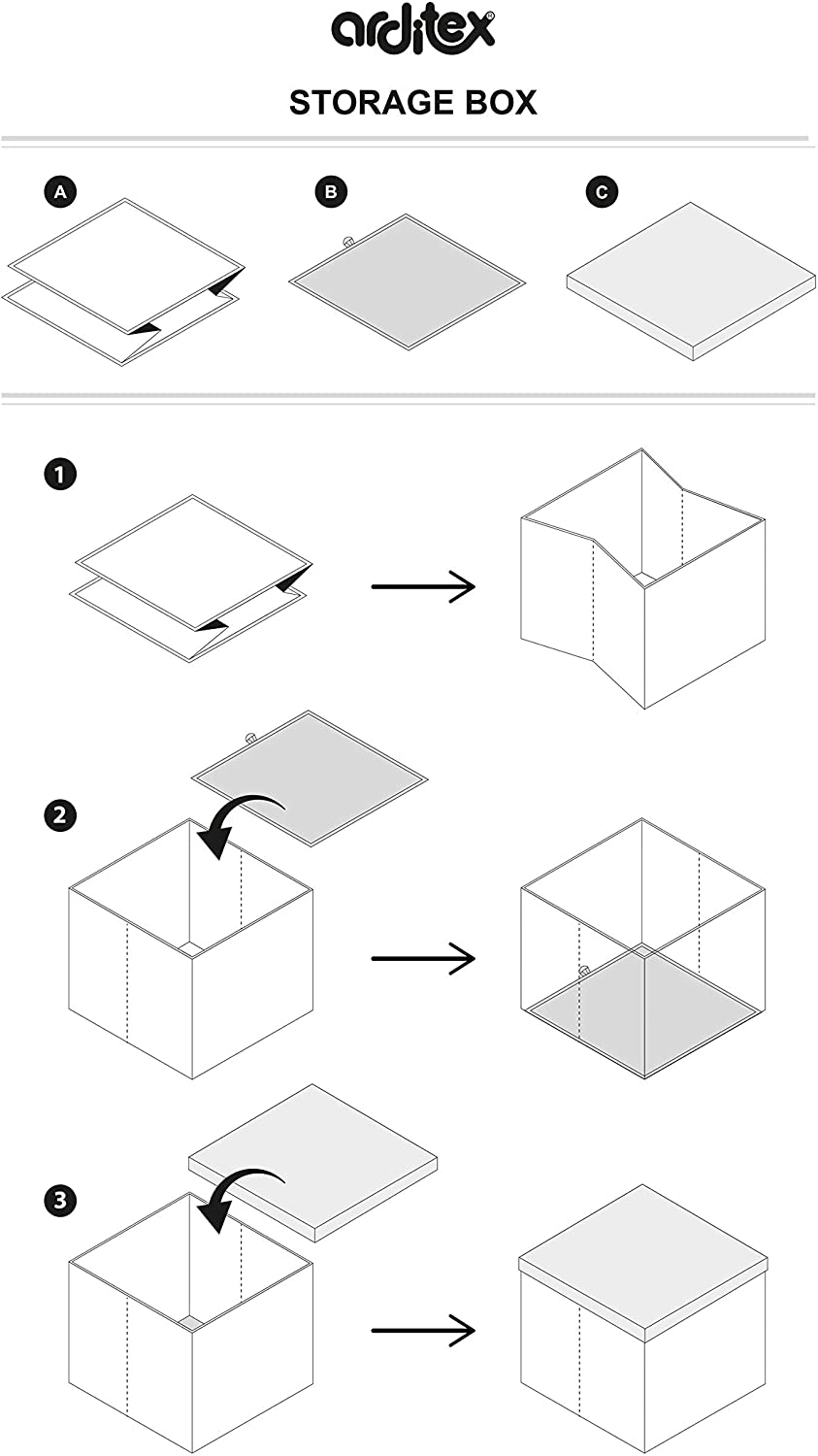 arditex®

STORAGE BOX

A

B

C

1

2

3