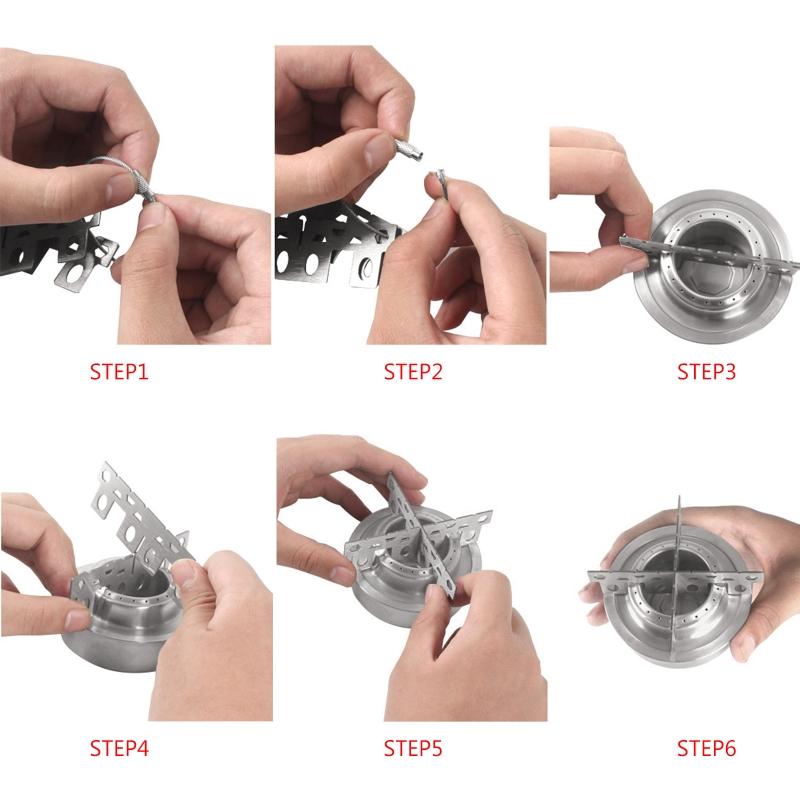 STEP1

STEP2

STEP3

STEP4

STEP5

STEP6