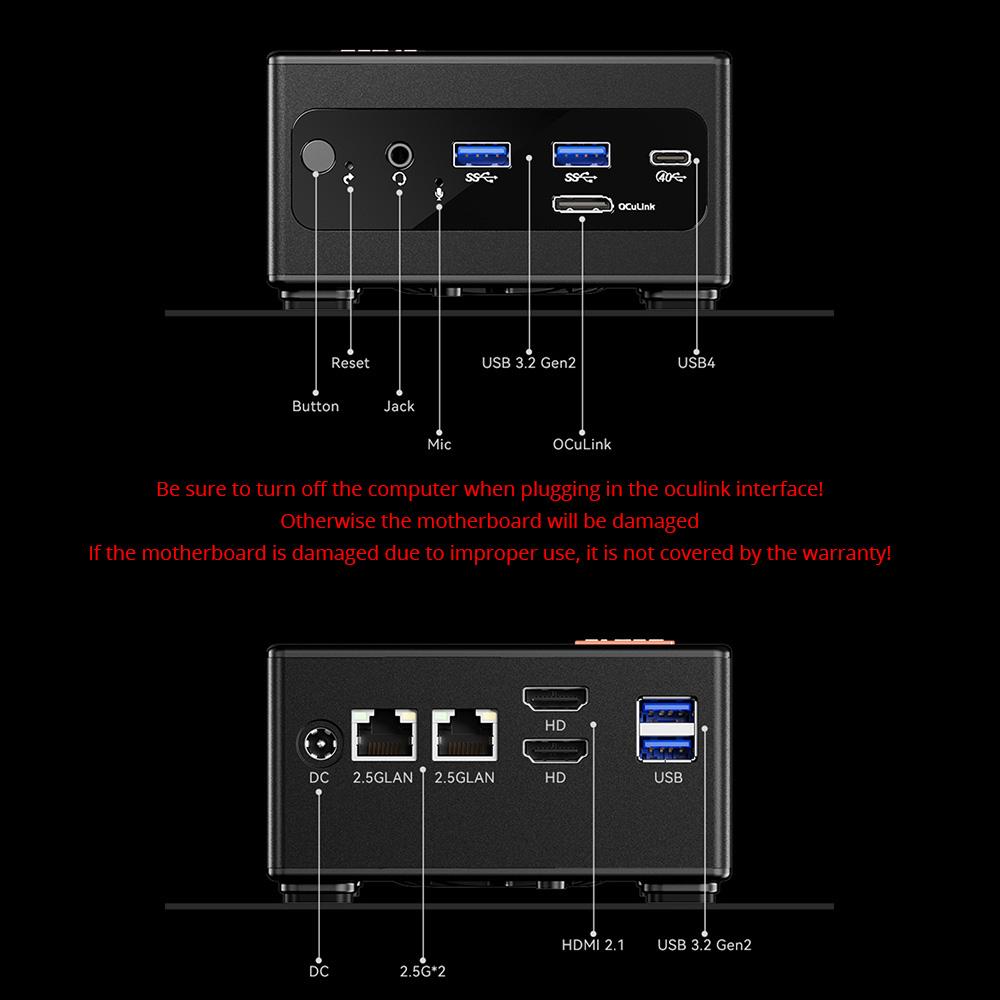 OCuLink

Reset

USB 3.2 Gen2

USB4

Button

Jack

Mic

OCuLink

Be sure to turn off the computer when plugging in the oculink interface!
Otherwise the motherboard will be damaged
If the motherboard is damaged due to improper use, it is not covered by the warranty!

HD

HD

DC

2.5GLAN

2.5GLAN

USB

HDMI 2.1

USB 3.2 Gen2

DC

2.5G*2