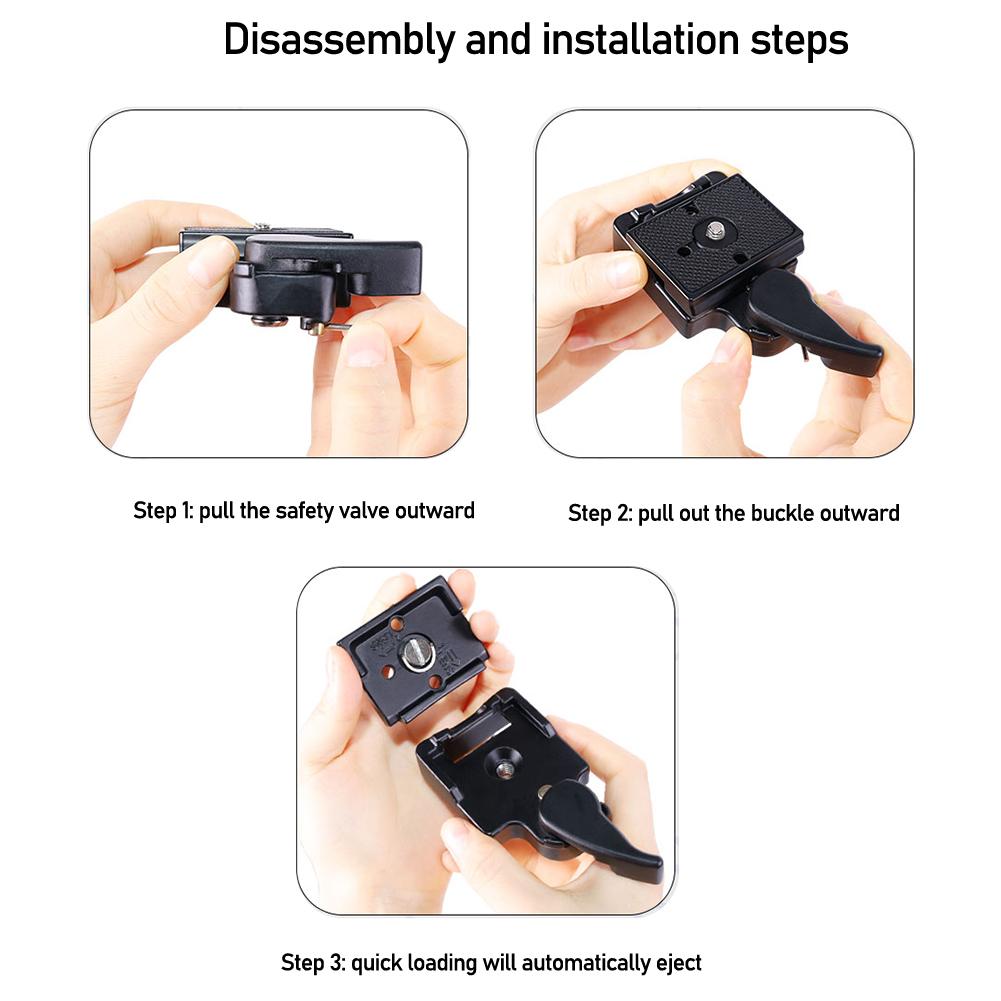 Disassembly and installation steps

Step 1: pull the safety valve outward

Step 2: pull out the buckle outward

Step 3: quick loading will automatically eject