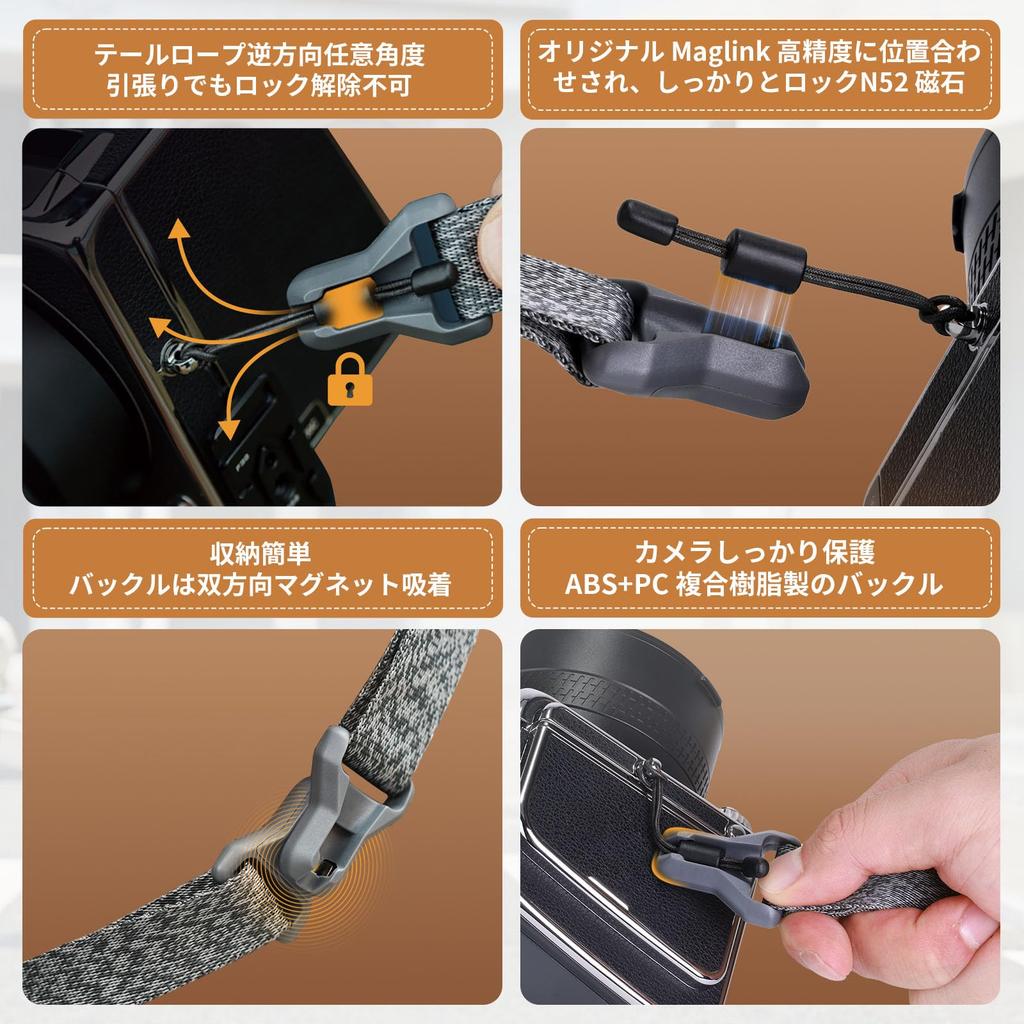 テールロープ逆方向任意角度
引張りでもロック解除不可

オリジナル Maglink 高精度に位置合わせされ、しっかりとロックN52 磁石

収納簡単
バックルは双方向マグネット吸着

カメラしっかり保護
ABS+PC 複合樹脂製のバックル