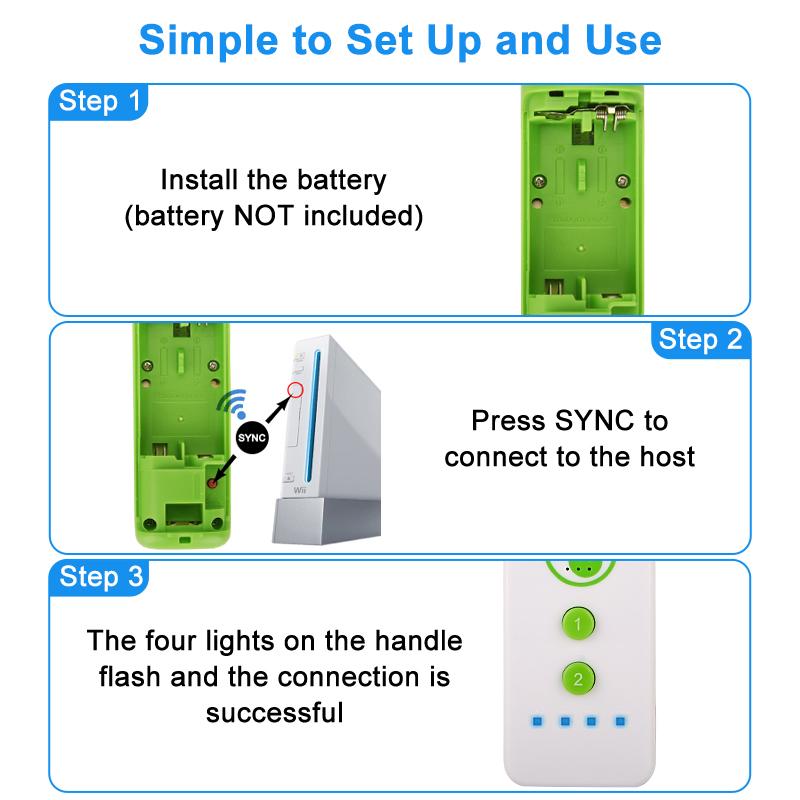 Simple to Set Up and Use

Step 1

Install the battery
(battery NOT included)

Step 2

SYNC

Wii

Press SYNC to connect to the host

Step 3

The four lights on the handle flash and the connection is successful

1

2