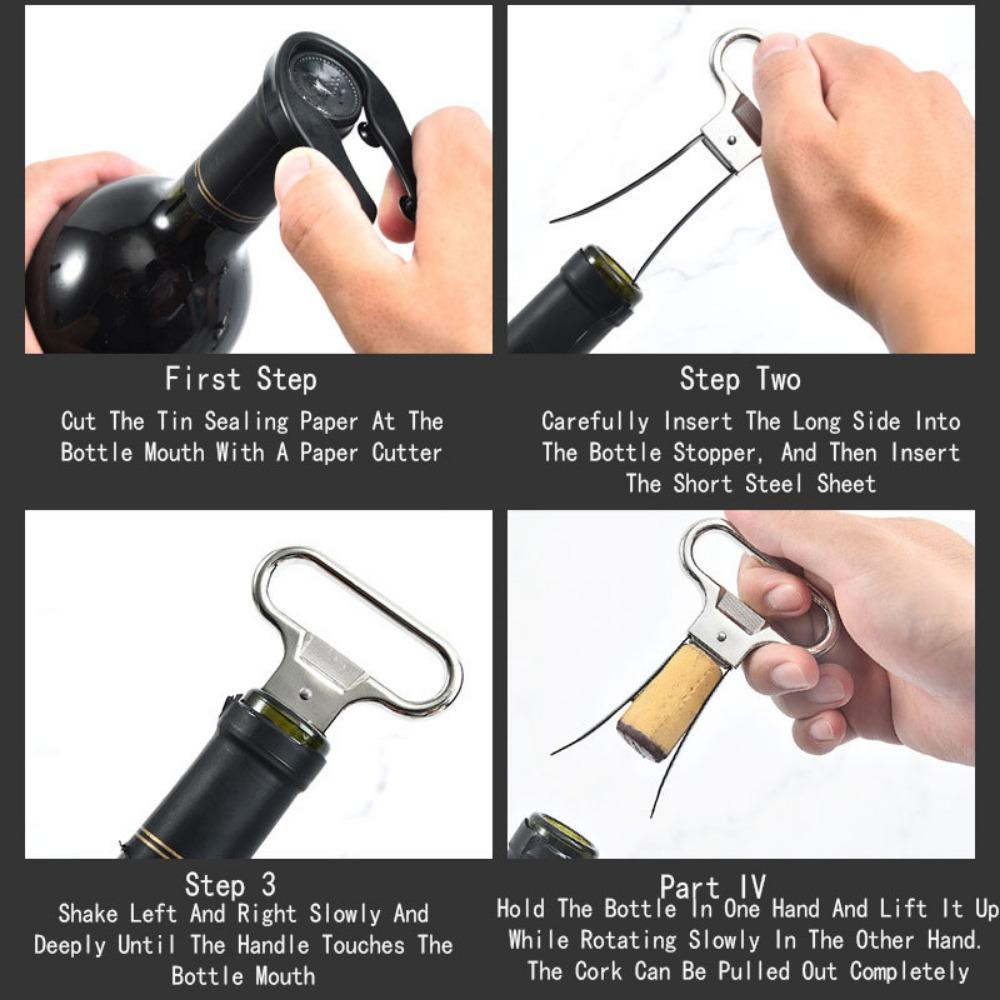 First Step

Cut The Tin Sealing Paper At The Bottle Mouth With A Paper Cutter

Step Two

Carefully Insert The Long Side Into The Bottle Stopper, And Then Insert The Short Steel Sheet

Step 3

Shake Left And Right Slowly And Deeply Until The Handle Touches The Bottle Mouth

Part IV

Hold The Bottle In One Hand And Lift It Up While Rotating Slowly In The Other Hand. The Cork Can Be Pulled Out Completely