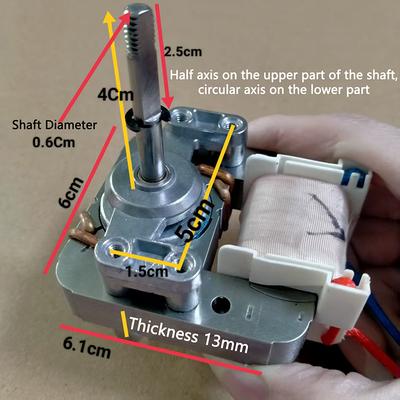 2.5cm

Half axis on the upper part of the shaft, circular axis on the lower part

4Cm

Shaft Diameter
0.6Cm

6cm

5cm

1.5cm

Thickness 13mm

6.1cm