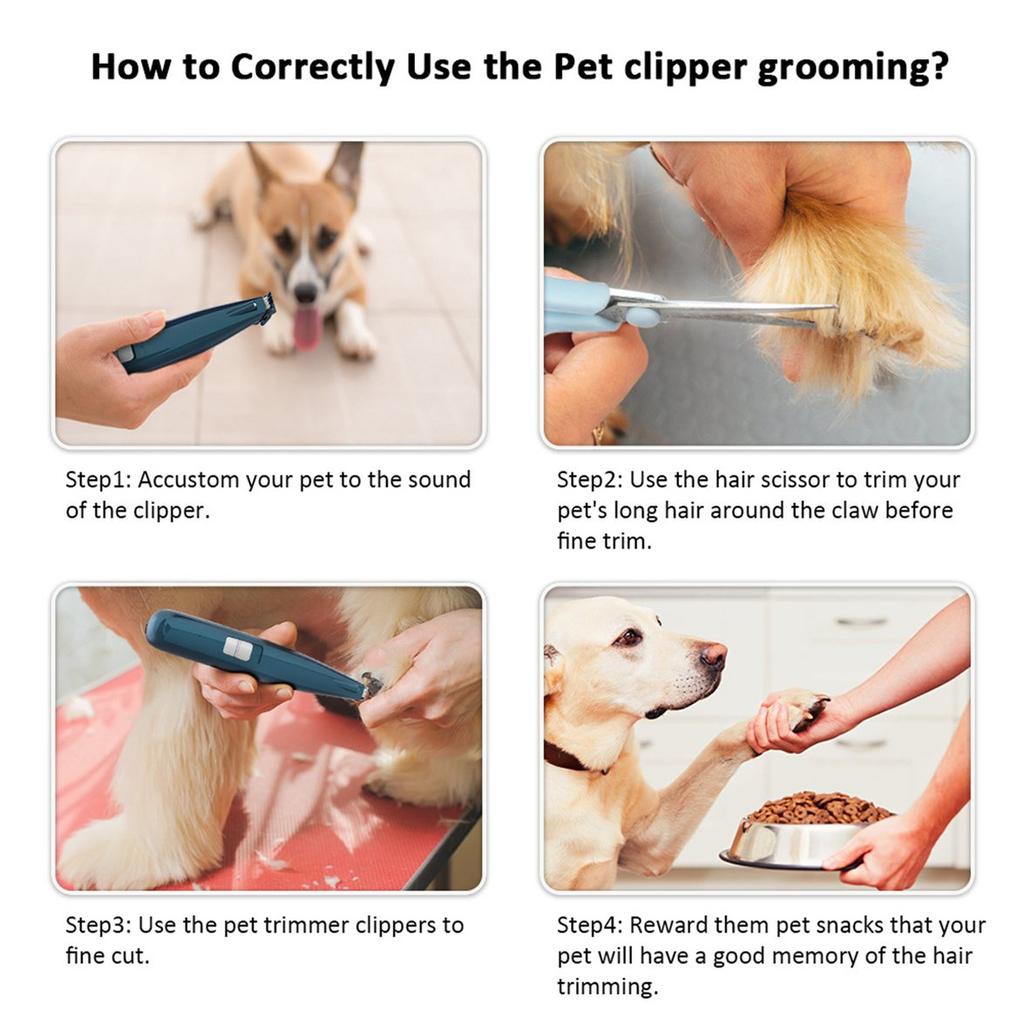 How to Correctly Use the Pet clipper grooming?

Step1: Accustom your pet to the sound of the clipper.

Step2: Use the hair scissor to trim your pet's long hair around the claw before fine trim.

Step3: Use the pet trimmer clippers to fine cut.

Step4: Reward them pet snacks that your pet will have a good memory of the hair trimming.