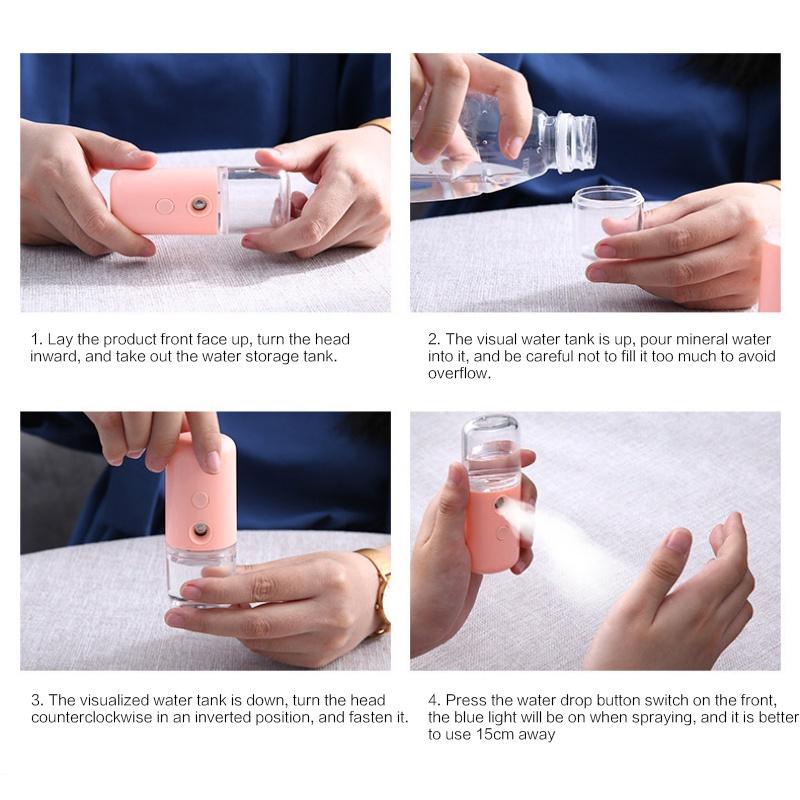 1. Lay the product front face up, turn the head inward, and take out the water storage tank.

2. The visual water tank is up, pour mineral water into it, and be careful not to fill it too much to avoid overflow.

3. The visualized water tank is down, turn the head counterclockwise in an inverted position, and fasten it.

4. Press the water drop button switch on the front, the blue light will be on when spraying, and it is better to use 15cm away