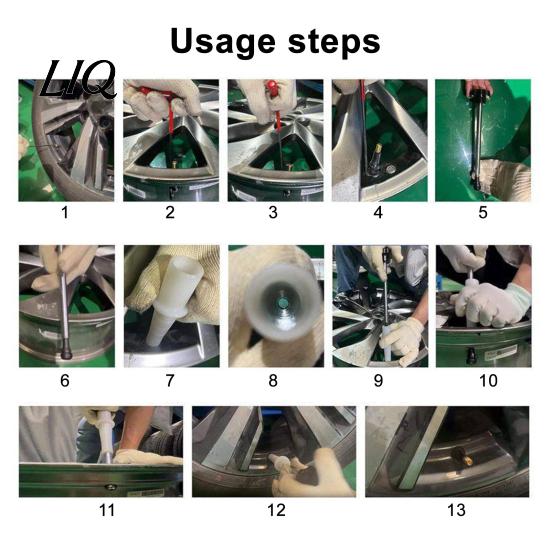 Usage steps

LIQ

1

2

3

4

5

6

7

8

9

10

11

12

13