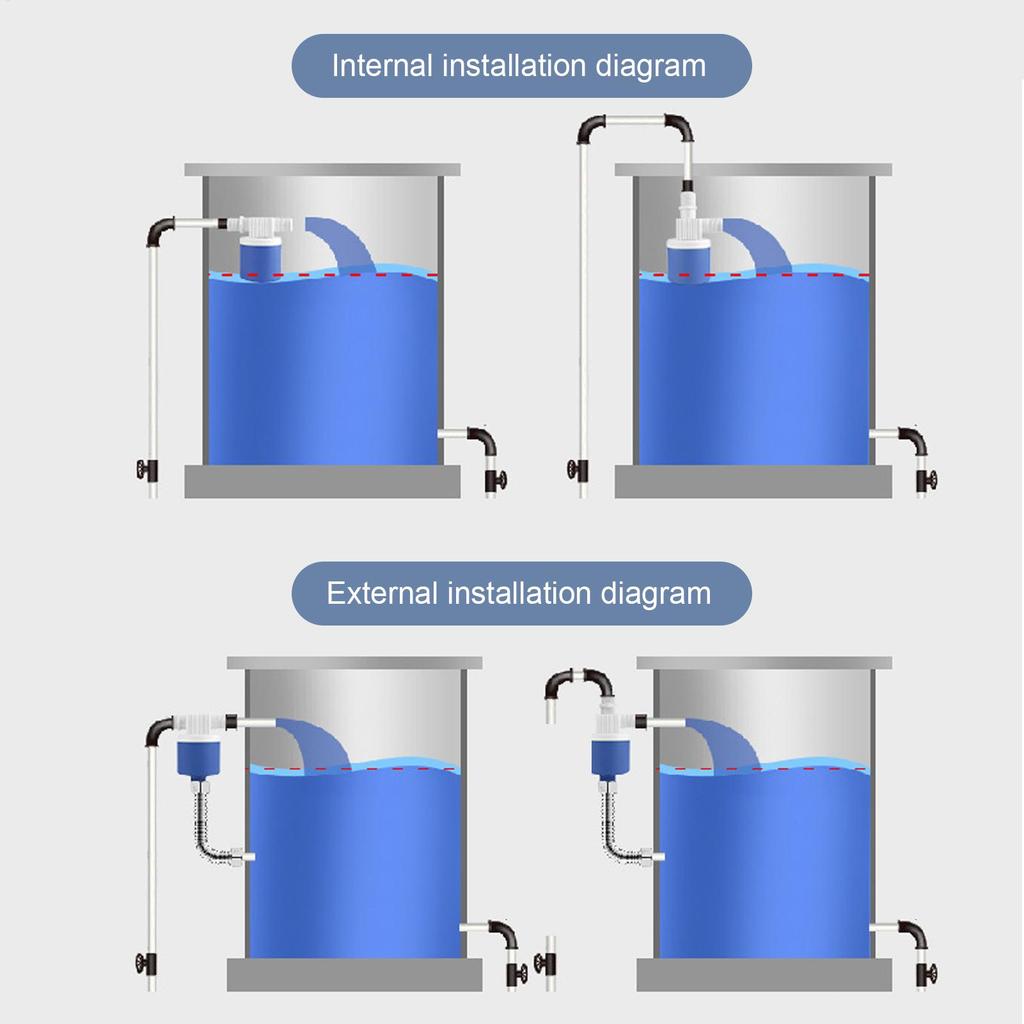 Internal installation diagram

External installation diagram