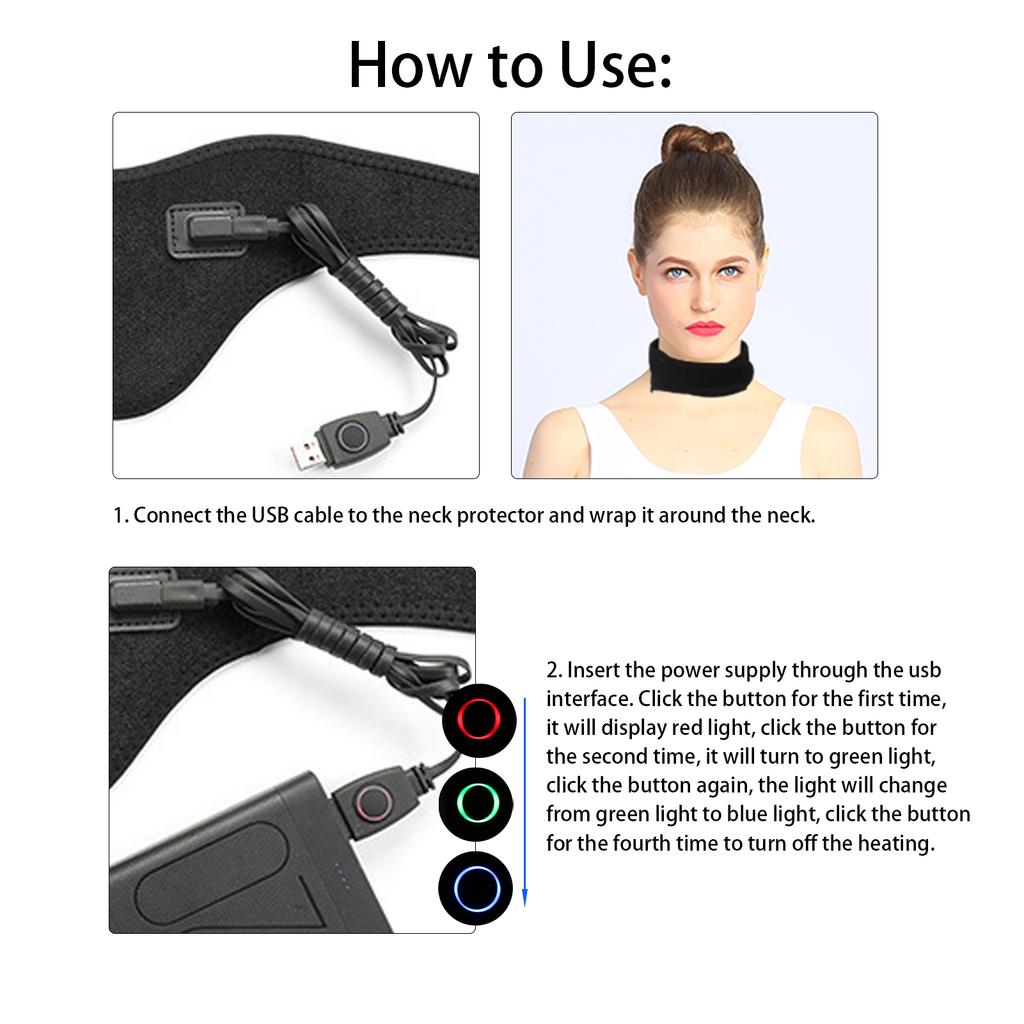 How to Use:

1. Connect the USB cable to the neck protector and wrap it around the neck.

2. Insert the power supply through the usb interface. Click the button for the first time, it will display red light, click the button for the second time, it will turn to green light, click the button again, the light will change from green light to blue light, click the button for the fourth time to turn off the heating.