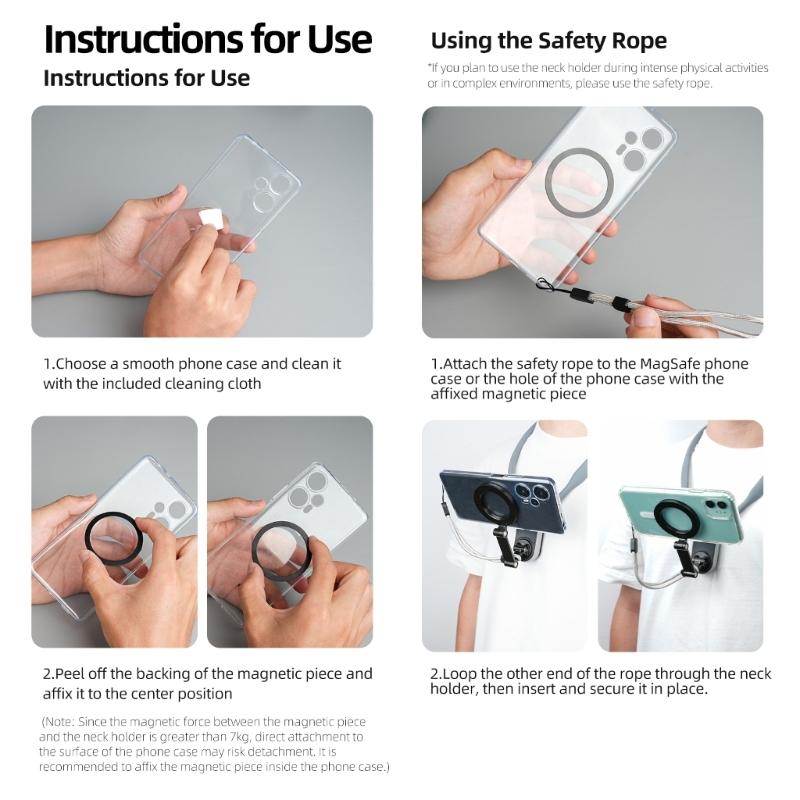 Instructions for Use

Instructions for Use

1.Choose a smooth phone case and clean it with the included cleaning cloth

2.Peel off the backing of the magnetic piece and affix it to the center position

(Note: Since the magnetic force between the magnetic piece and the neck holder is greater than 7kg, direct attachment to the surface of the phone case may risk detachment. It is recommended to affix the magnetic piece inside the phone case.)

Using the Safety Rope

*If you plan to use the neck holder during intense physical activities or in complex environments, please use the safety rope.

1.Attach the safety rope to the MagSafe phone case or the hole of the phone case with the affixed magnetic piece

2.Loop the other end of the rope through the neck holder, then insert and secure it in place.