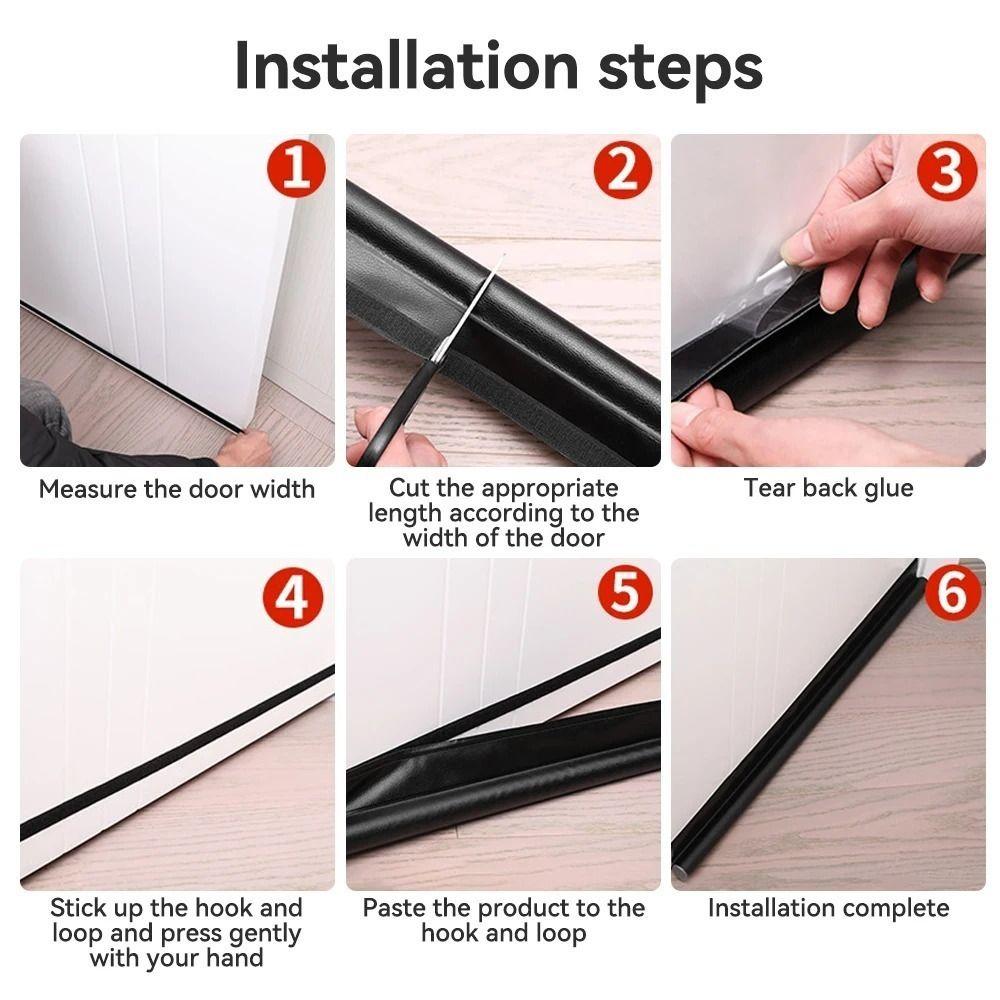 Installation steps

1

Measure the door width

2

Cut the appropriate length according to the width of the door

3

Tear back glue

4

Stick up the hook and loop and press gently with your hand

5

Paste the product to the hook and loop

6

Installation complete