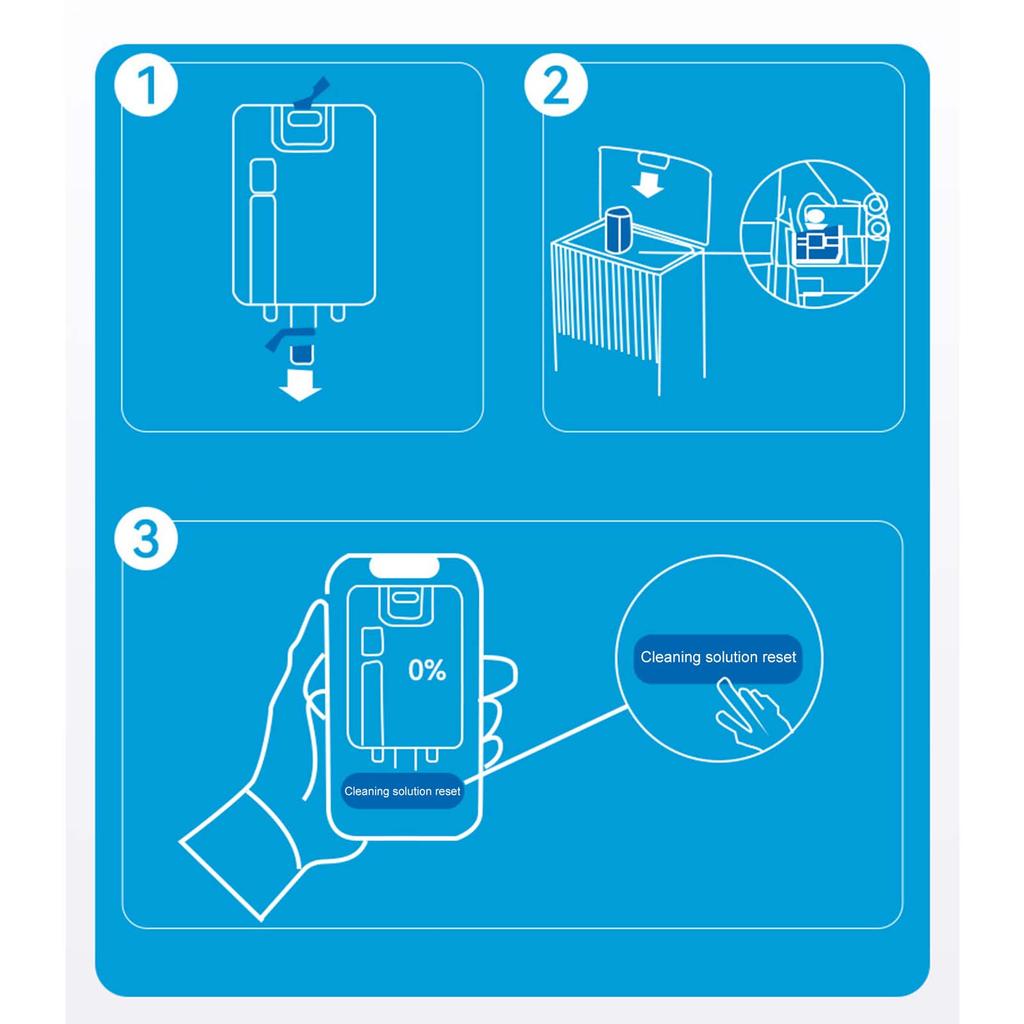 1

2

3

0%

Cleaning solution reset

Cleaning solution reset