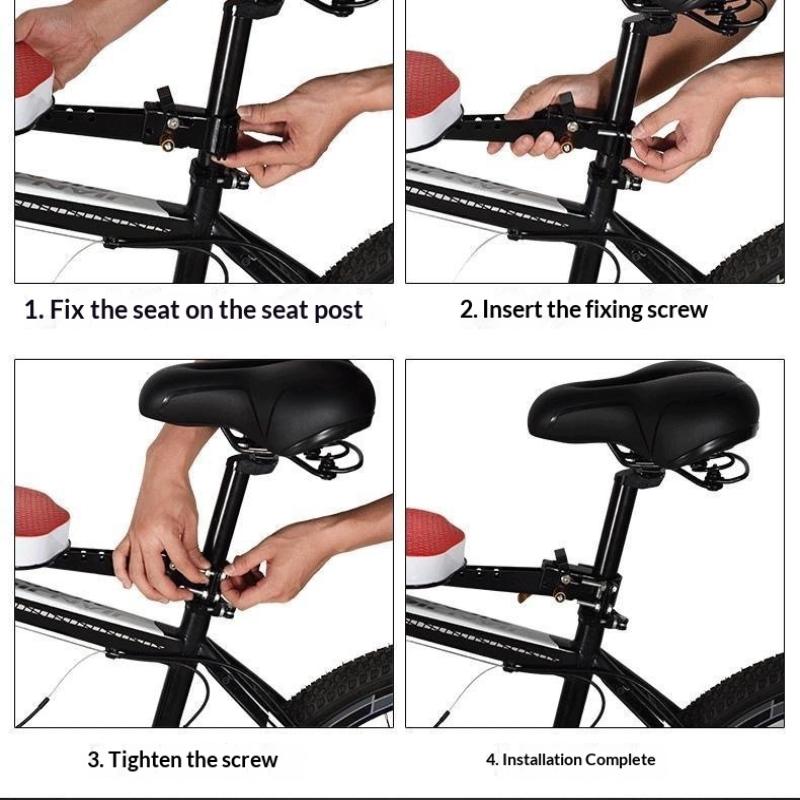 1. Fix the seat on the seat post

2. Insert the fixing screw

3. Tighten the screw

4. Installation Complete