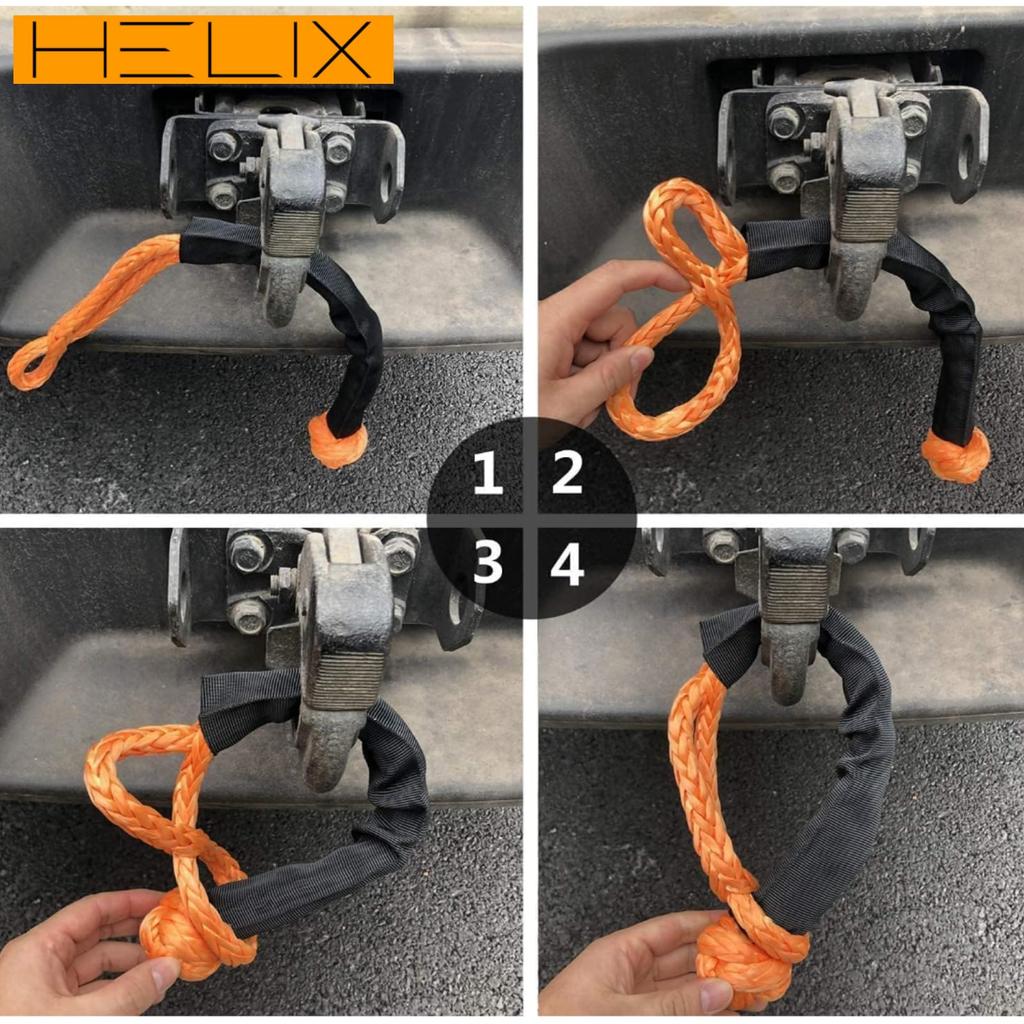 HELIX

1 2
3 4