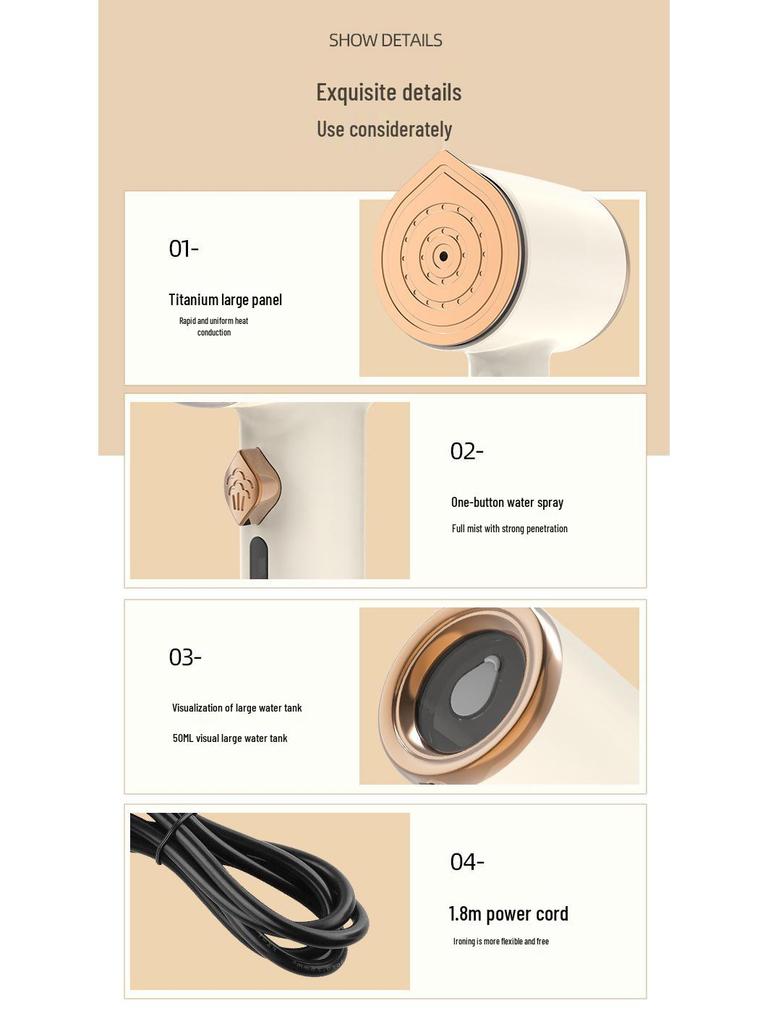 SHOW DETAILS

Exquisite details

Use considerately

01-

Titanium large panel

Rapid and uniform heat conduction

02-

One-button water spray

Full mist with strong penetration

03-

Visualization of large water tank

50ML visual large water tank

04-

1.8m power cord

Ironing is more flexible and free