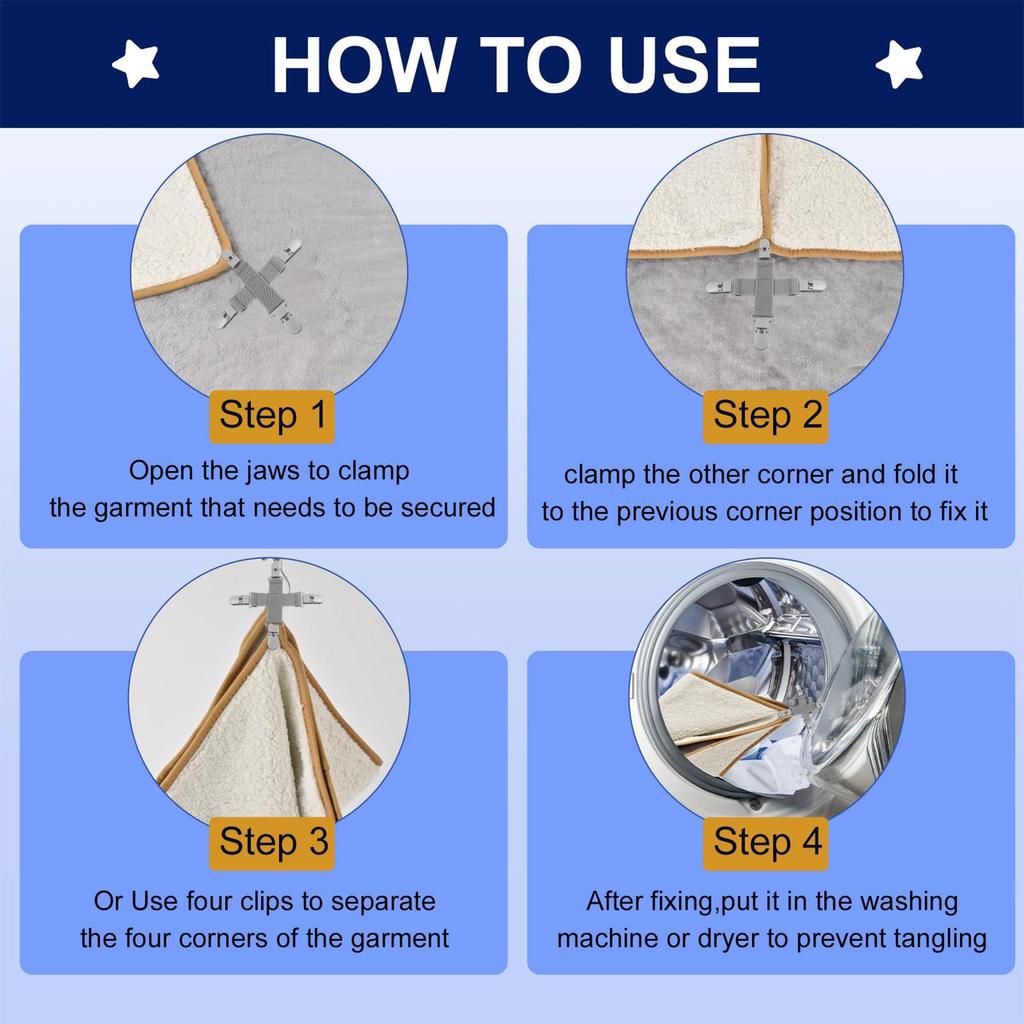 HOW TO USE

Step 1

Open the jaws to clamp the garment that needs to be secured

Step 2

clamp the other corner and fold it to the previous corner position to fix it

Step 3

Or Use four clips to separate the four corners of the garment

Step 4

After fixing,put it in the washing machine or dryer to prevent tangling