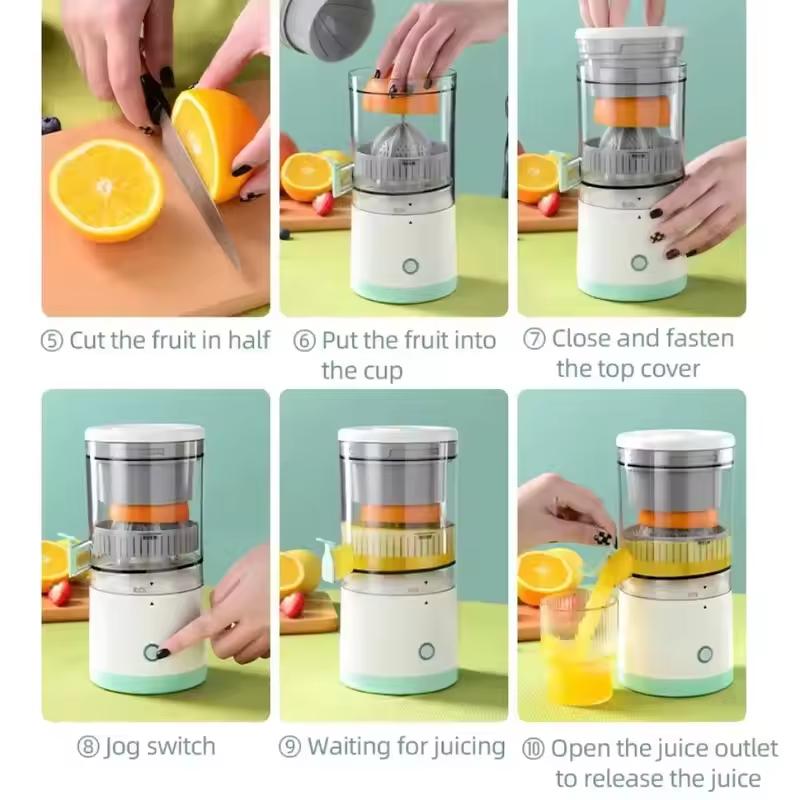 ⑤ Cut the fruit in half

⑥ Put the fruit into the cup

⑦ Close and fasten the top cover

⑧ Jog switch

⑨ Waiting for juicing

⑩ Open the juice outlet to release the juice