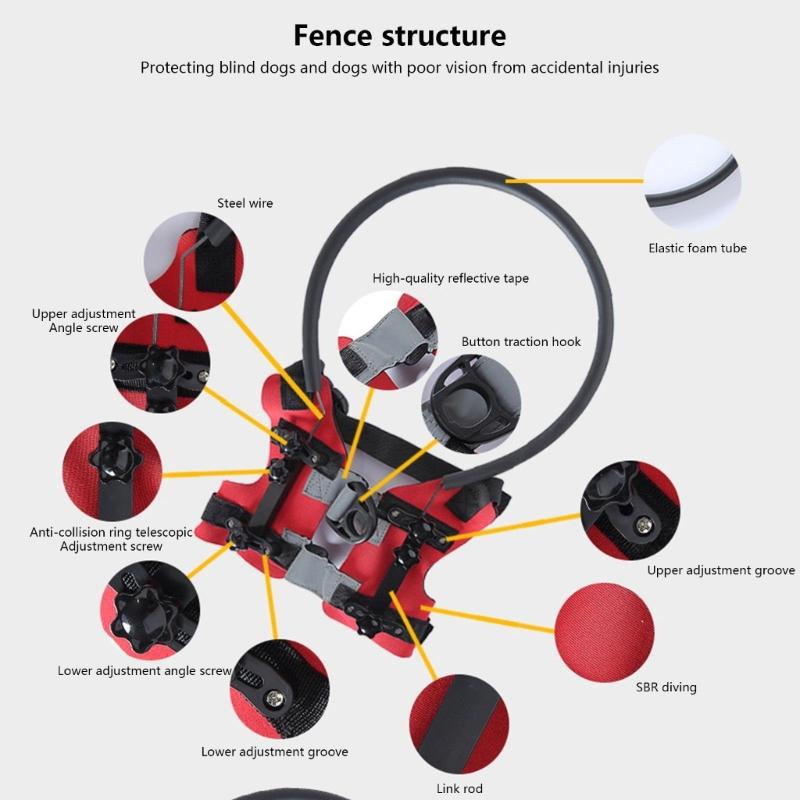 Fence structure

Protecting blind dogs and dogs with poor vision from accidental injuries

Steel wire

Elastic foam tube

High-quality reflective tape

Upper adjustment Angle screw

Button traction hook

Anti-collision ring telescopic Adjustment screw

Upper adjustment groove

Lower adjustment angle screw

SBR diving

Lower adjustment groove

Link rod