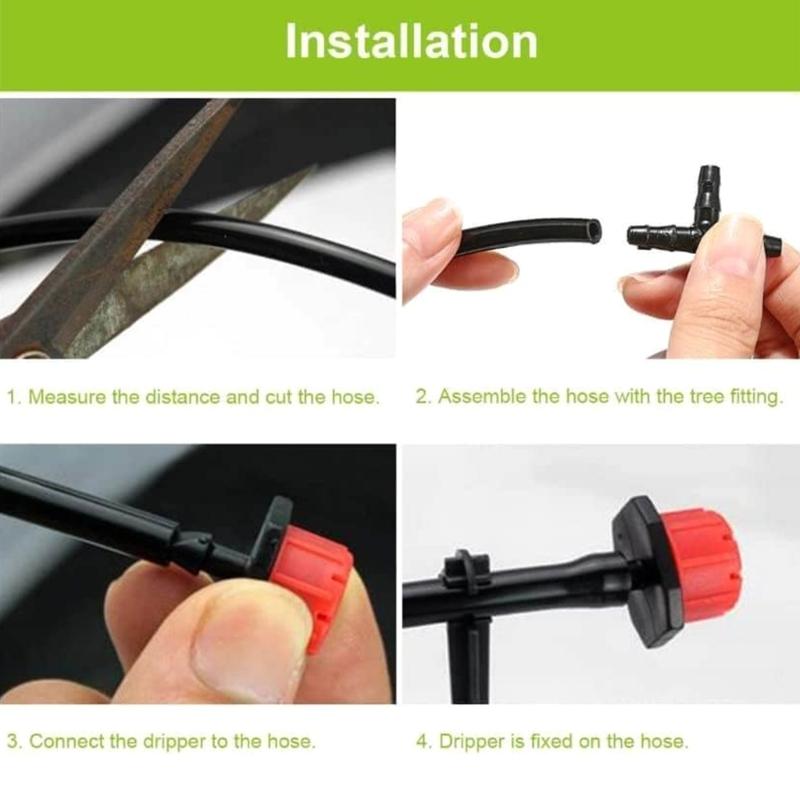 Installation

1. Measure the distance and cut the hose.

2. Assemble the hose with the tree fitting.

3. Connect the dripper to the hose.

4. Dripper is fixed on the hose.