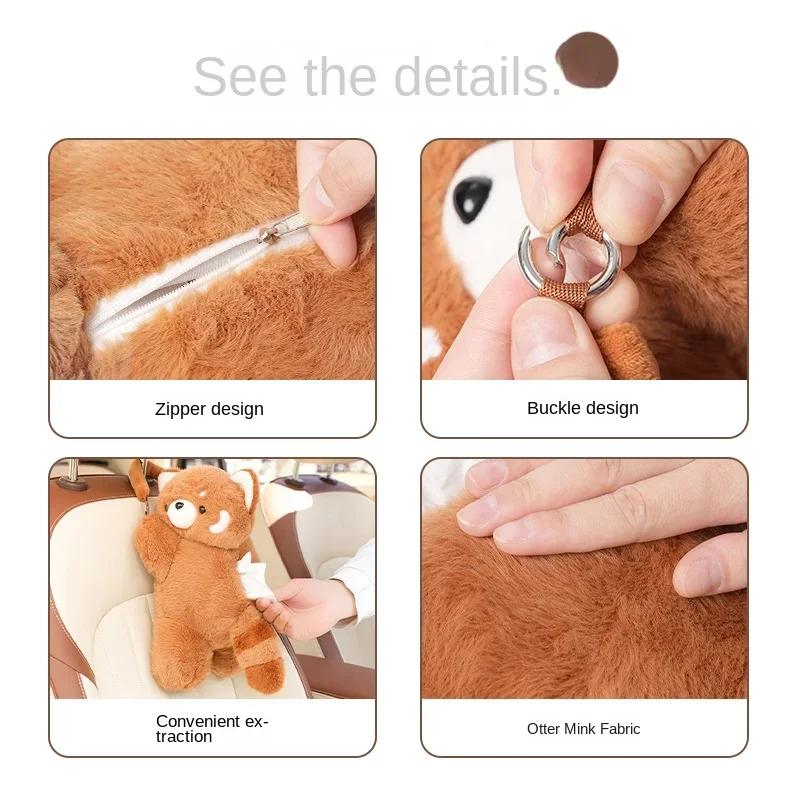 See the details.

Zipper design

Buckle design

Convenient extraction

Otter Mink Fabric