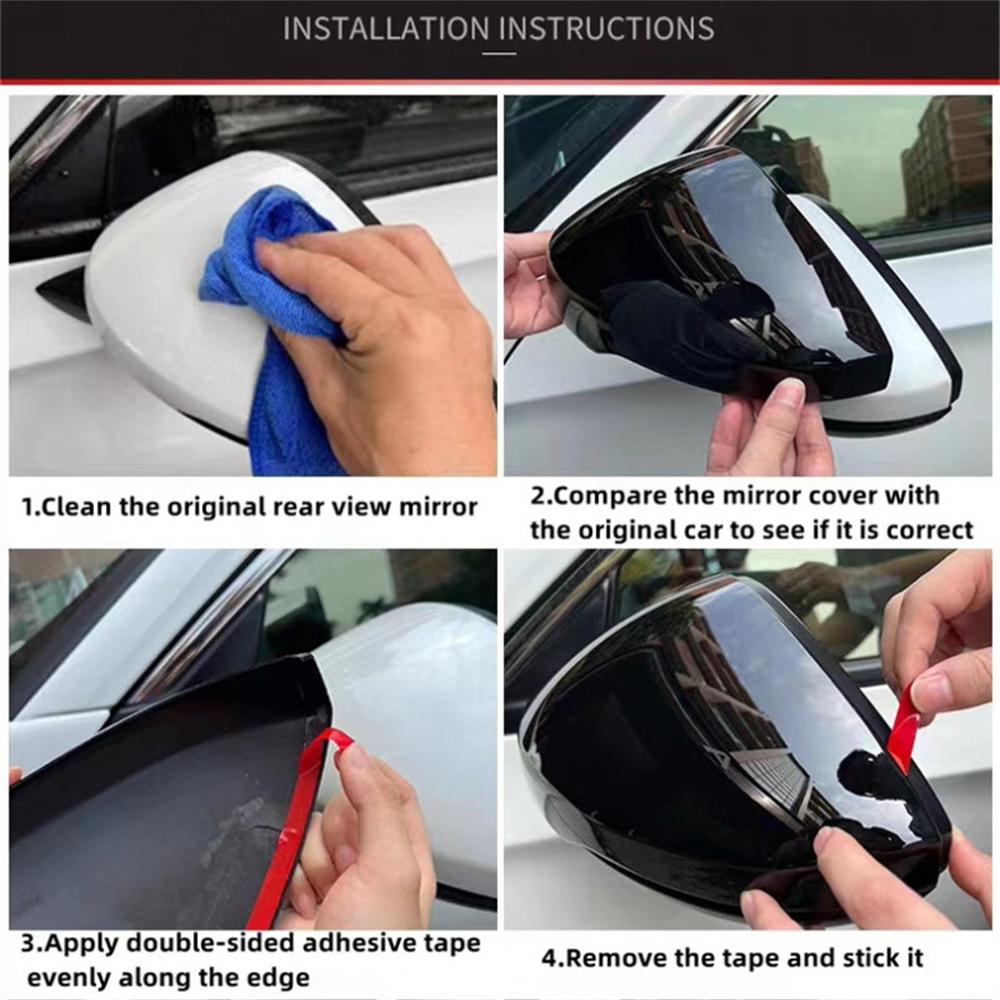 INSTALLATION INSTRUCTIONS

1.Clean the original rear view mirror

2.Compare the mirror cover with the original car to see if it is correct

3.Apply double-sided adhesive tape evenly along the edge

4.Remove the tape and stick it