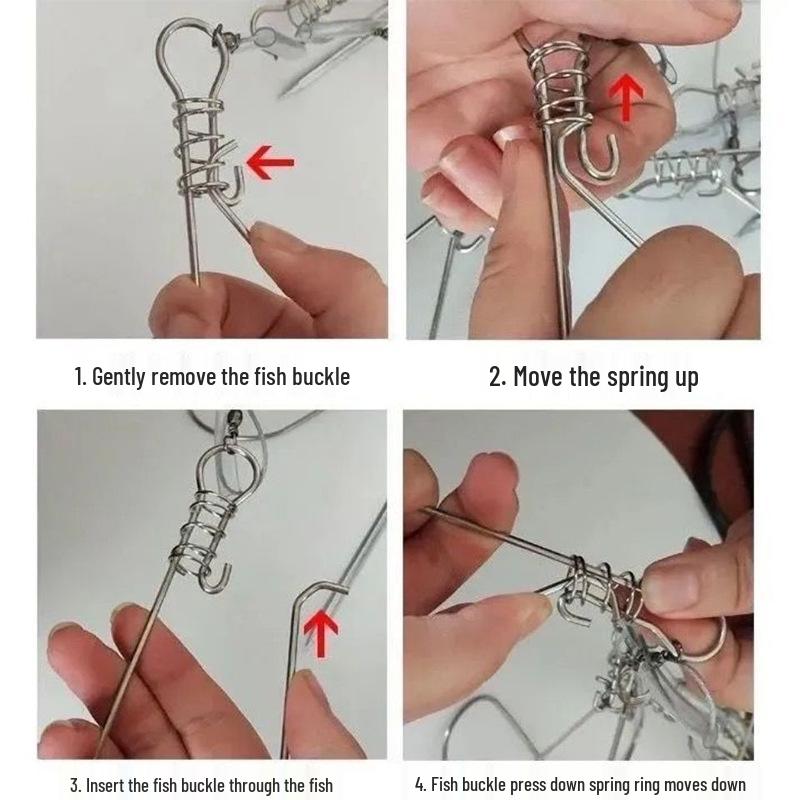 1. Gently remove the fish buckle

2. Move the spring up

3. Insert the fish buckle through the fish

4. Fish buckle press down spring ring moves down