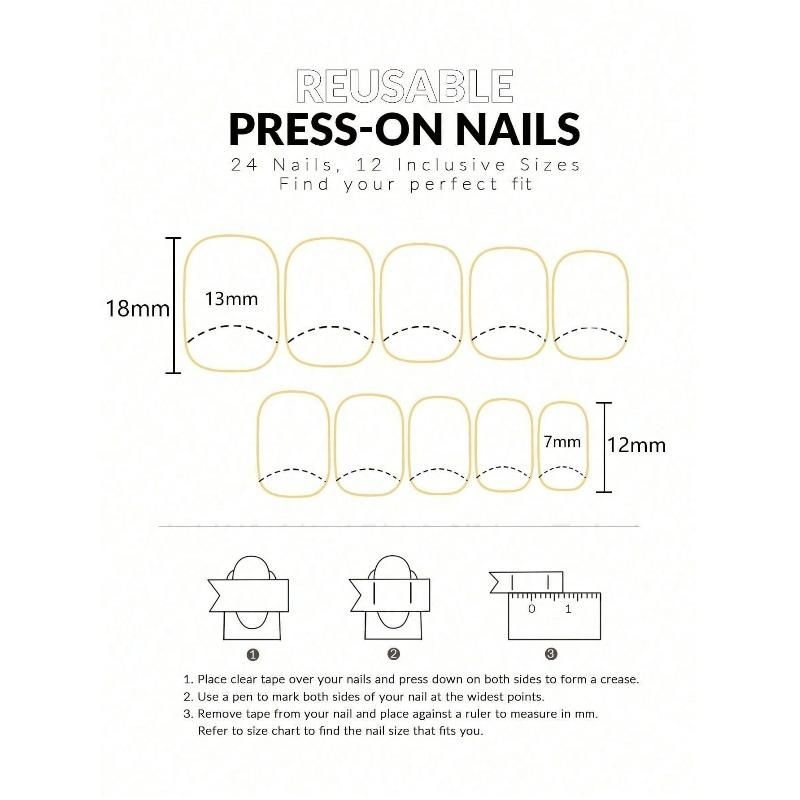 REUSABLE
PRESS-ON NAILS
24 Nails, 12 Inclusive Sizes
Find your perfect fit

18mm
13mm

7mm
12mm

0 1

❶ ❷ ❸

1. Place clear tape over your nails and press down on both sides to form a crease.
2. Use a pen to mark both sides of your nail at the widest points.
3. Remove tape from your nail and place against a ruler to measure in mm. Refer to size chart to find the nail size that fits you.