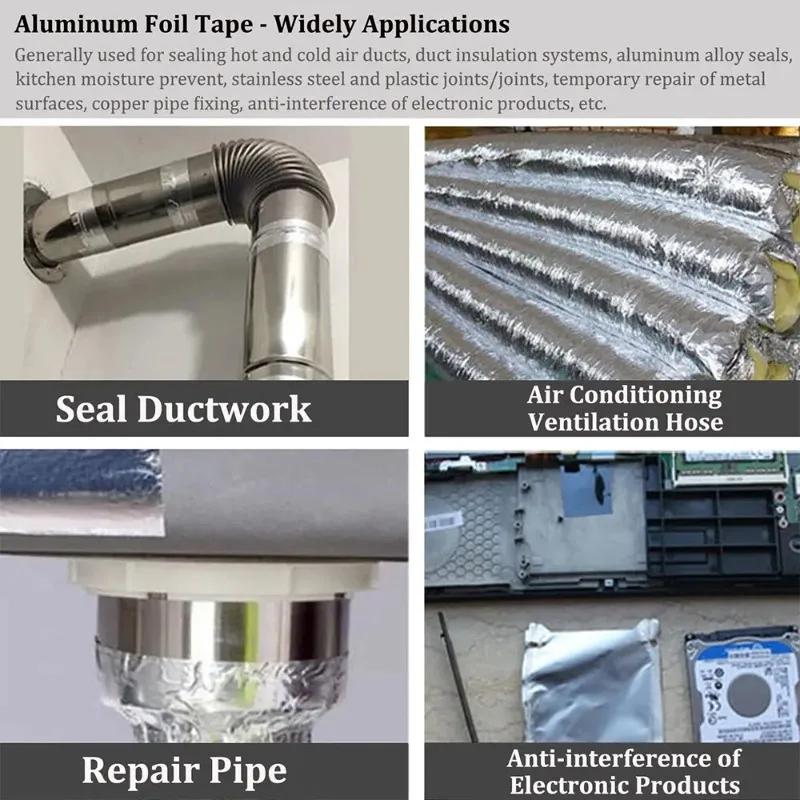 Aluminum Foil Tape - Widely Applications

Generally used for sealing hot and cold air ducts, duct insulation systems, aluminum alloy seals, kitchen moisture prevent, stainless steel and plastic joints/joints, temporary repair of metal surfaces, copper pipe fixing, anti-interference of electronic products, etc.

Seal Ductwork

Air Conditioning Ventilation Hose

Repair Pipe

Anti-interference of Electronic Products