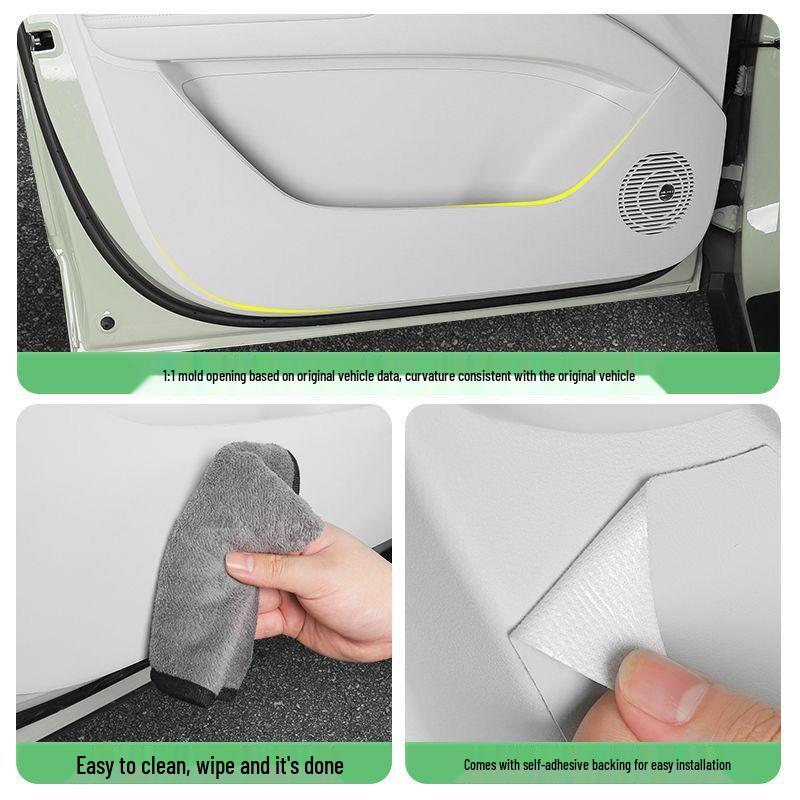 1:1 mold opening based on original vehicle data, curvature consistent with the original vehicle

Easy to clean, wipe and it's done

Comes with self-adhesive backing for easy installation