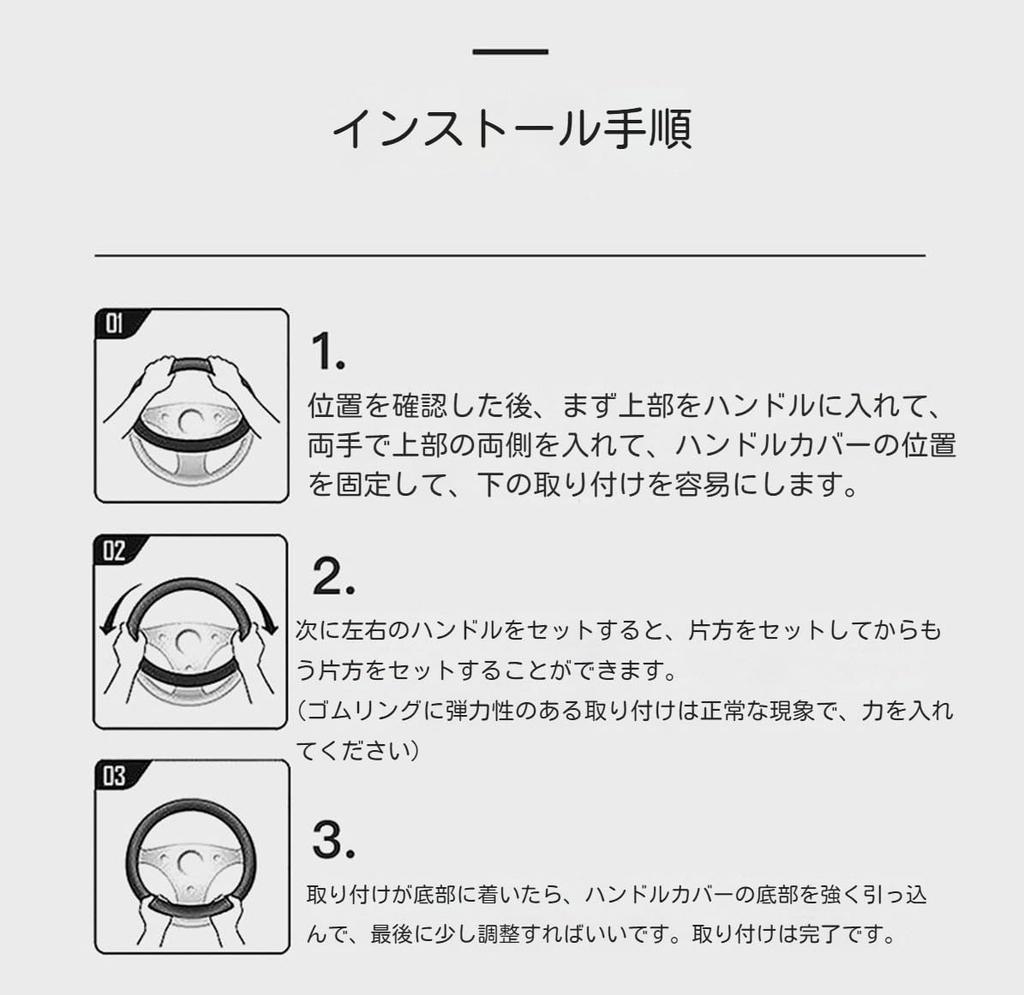 インストール手順

01

1.

位置を確認した後、まず上部をハンドルに入れて、両手で上部の両側を入れて、ハンドルカバーの位置を固定して、下の取り付けを容易にします。

02

2.

次に左右のハンドルをセットすると、片方をセットしてからもう片方をセットすることができます。
（ゴムリングに弾力性のある取り付けは正常な現象で、力を入れてください）

03

3.

取り付けが底部に着いたら、ハンドルカバーの底部を強く引っ込んで、最後に少し調整すればいいです。取り付けは完了です。