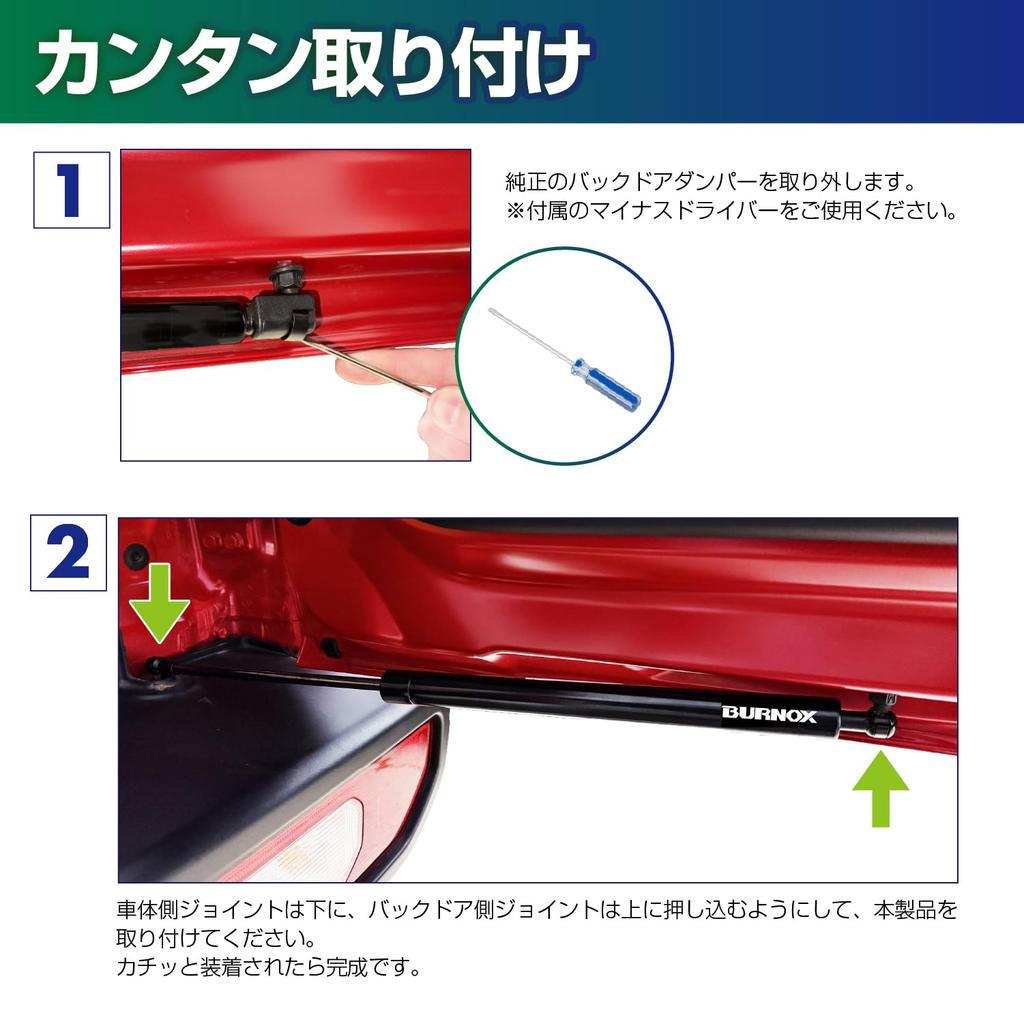 カンタン取り付け

1

純正のバックドアダンパーを取り外します。
※付属のマイナスドライバーをご使用ください。

2

BURNOX

車体側ジョイントは下に、バックドア側ジョイントは上に押し込むようにして、本製品を取り付けてください。
カチッと装着されたら完成です。