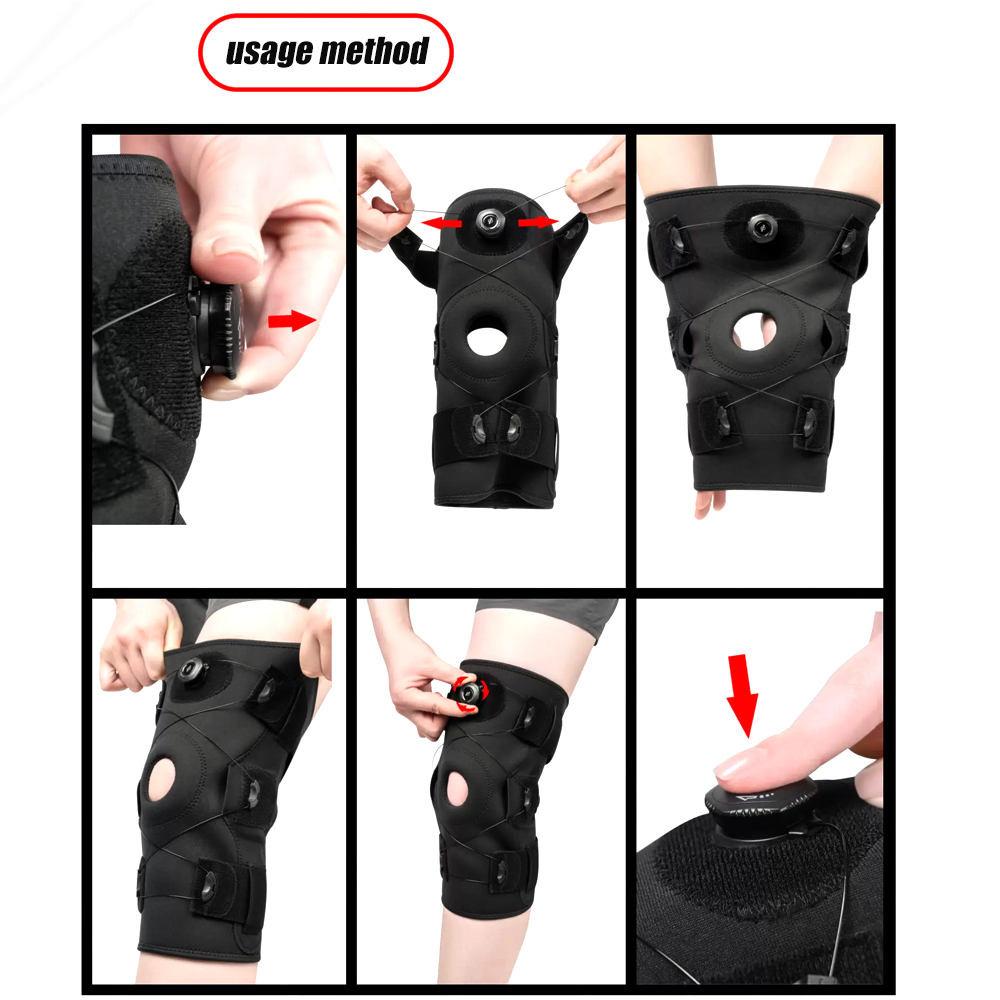 usage method