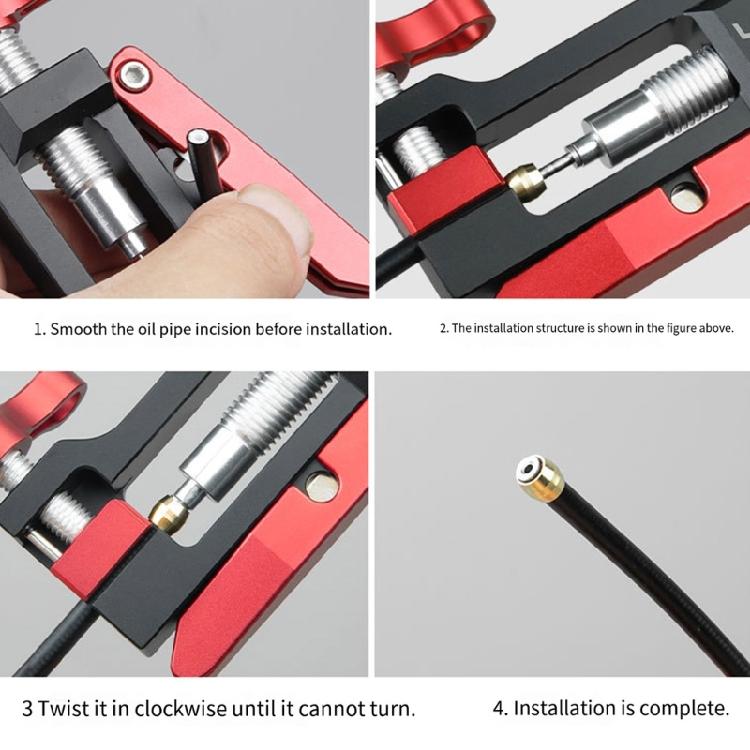 1. Smooth the oil pipe incision before installation.

2. The installation structure is shown in the figure above.

3 Twist it in clockwise until it cannot turn.

4. Installation is complete.