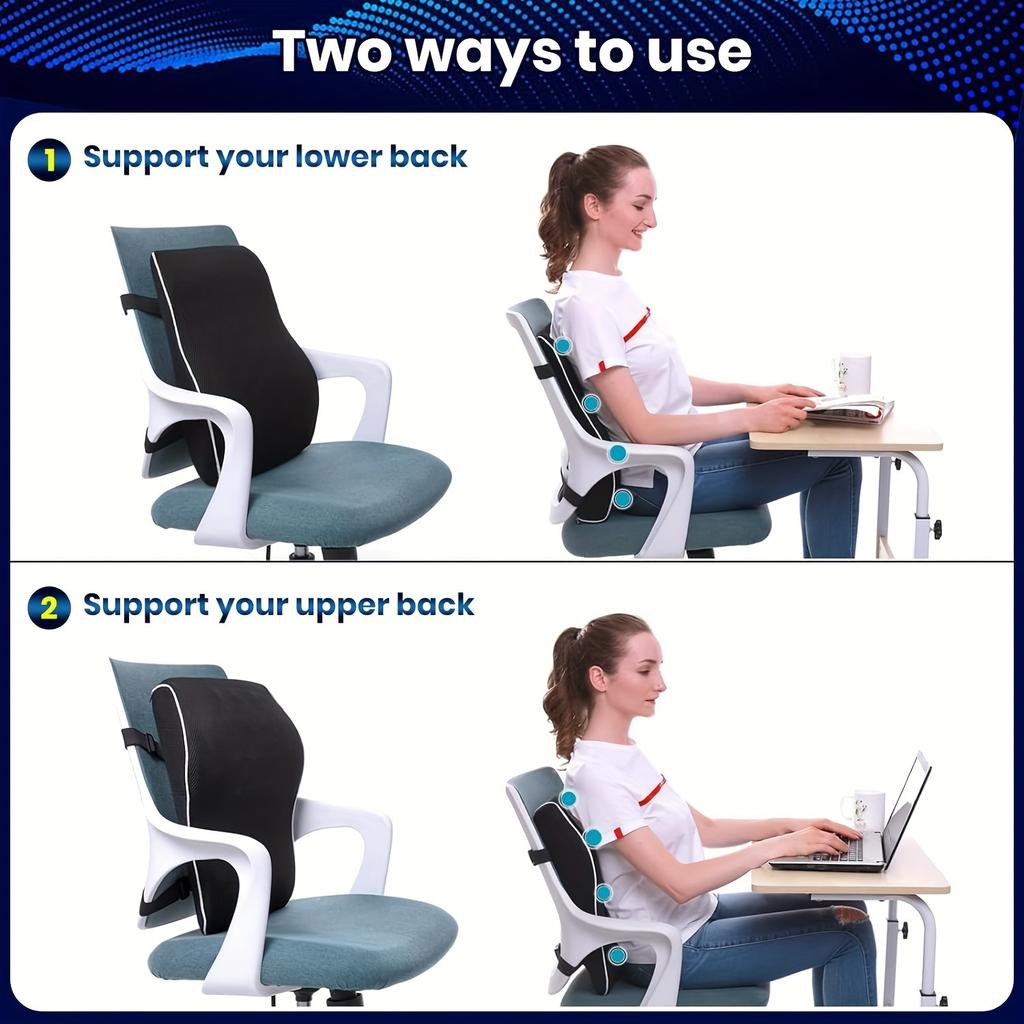 Two ways to use

1 Support your lower back

2 Support your upper back