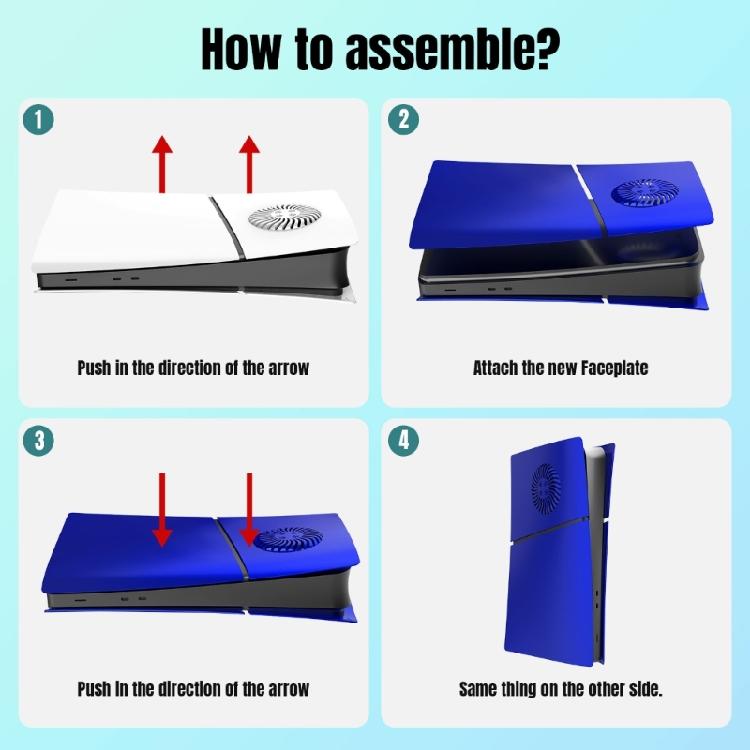 How to assemble?

1

Push in the direction of the arrow

2

Attach the new Faceplate

3

Push in the direction of the arrow

4

Same thing on the other side.