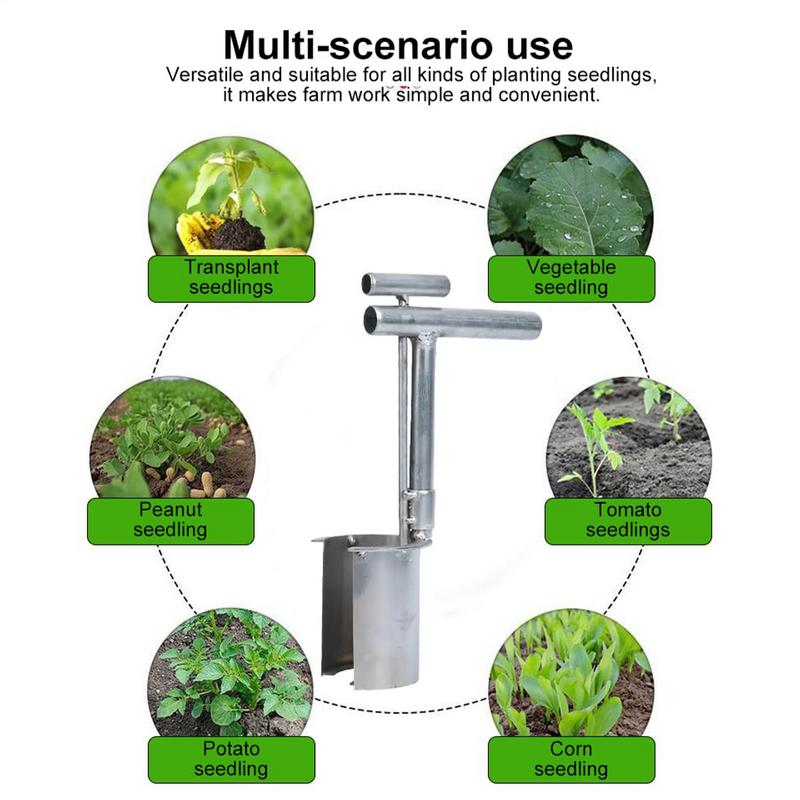 Multi-scenario use

Versatile and suitable for all kinds of planting seedlings, it makes farm work simple and convenient.

Transplant seedlings

Vegetable seedling

Peanut seedling

Tomato seedlings

Potato seedling

Corn seedling